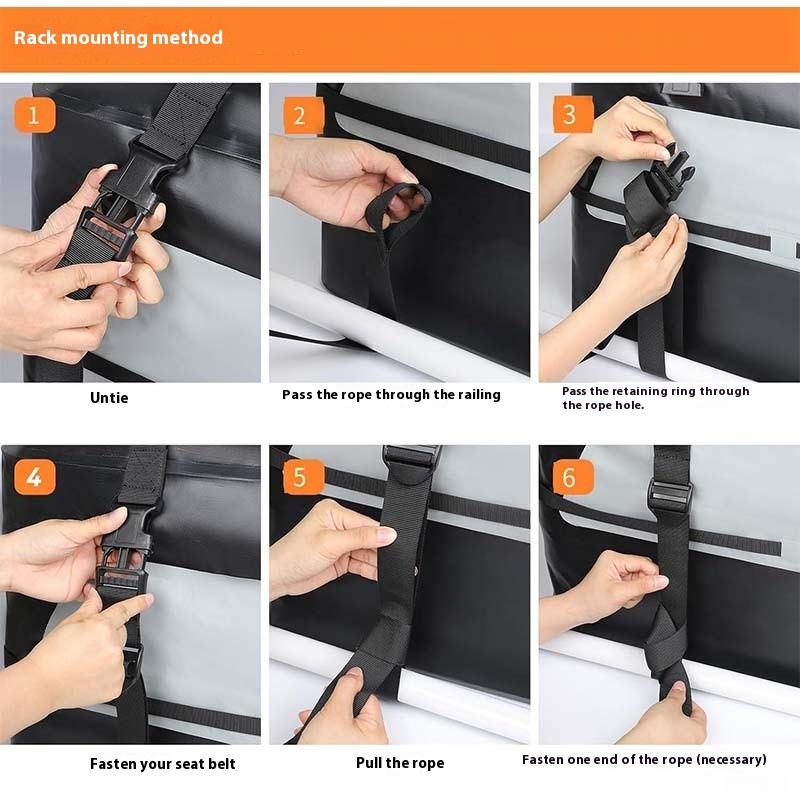 Rack mounting method

1

Untie

2

Pass the rope through the railing

3

Pass the retaining ring through the rope hole.

4

Fasten your seat belt

5

Pull the rope

6

Fasten one end of the rope (necessary)