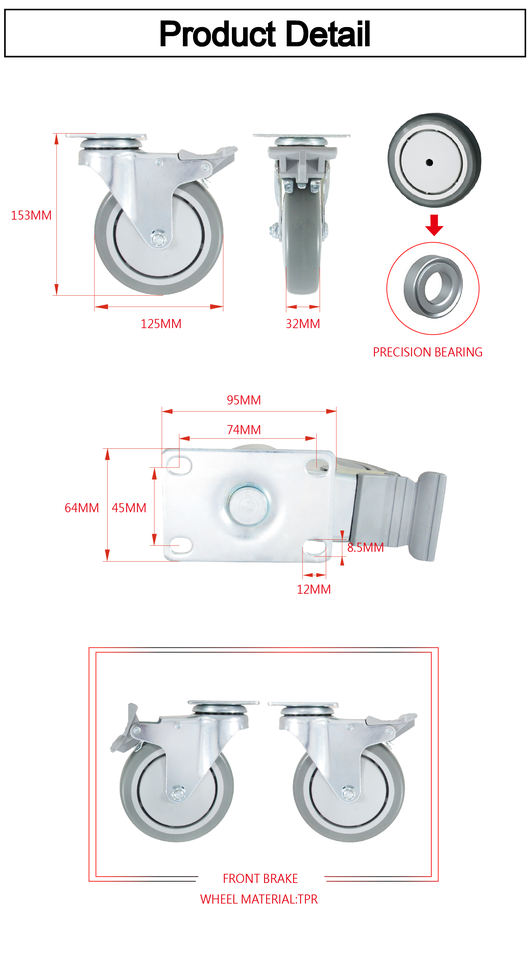 Product Detail

153MM

125MM

32MM

PRECISION BEARING

95MM

74MM

64MM

45MM

8.5MM

12MM

FRONT BRAKE

WHEEL MATERIAL:TPR