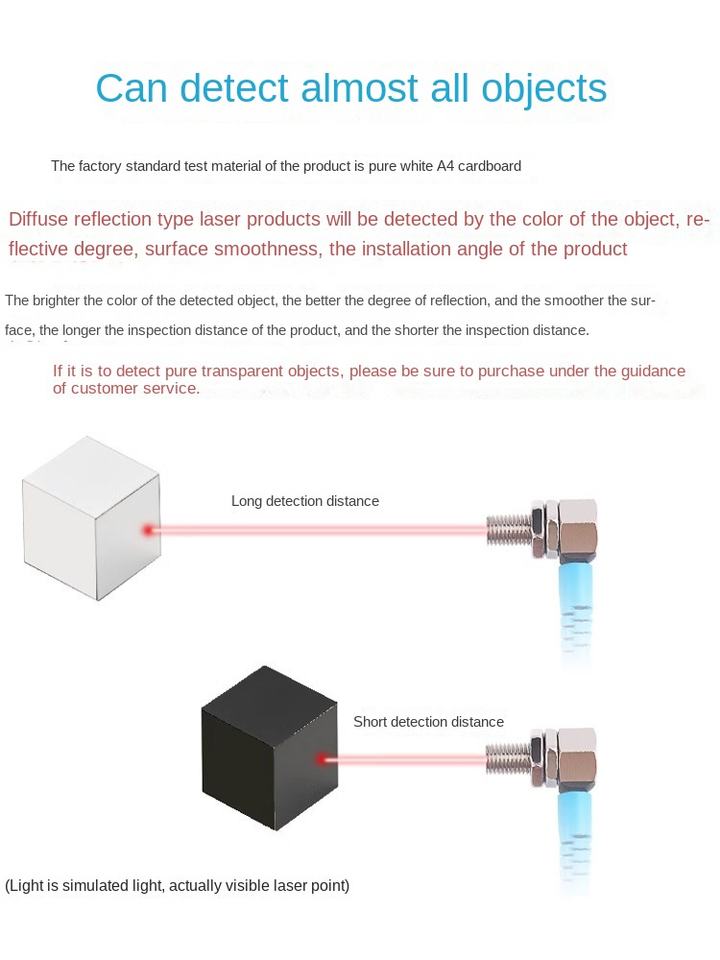 Can detect almost all objects

The factory standard test material of the product is pure white A4 cardboard

Diffuse reflection type laser products will be detected by the color of the object, reflective degree, surface smoothness, the installation angle of the product

The brighter the color of the detected object, the better the degree of reflection, and the smoother the surface, the longer the inspection distance of the product, and the shorter the inspection distance.

If it is to detect pure transparent objects, please be sure to purchase under the guidance of customer service.

Long detection distance

Short detection distance

(Light is simulated light, actually visible laser point)