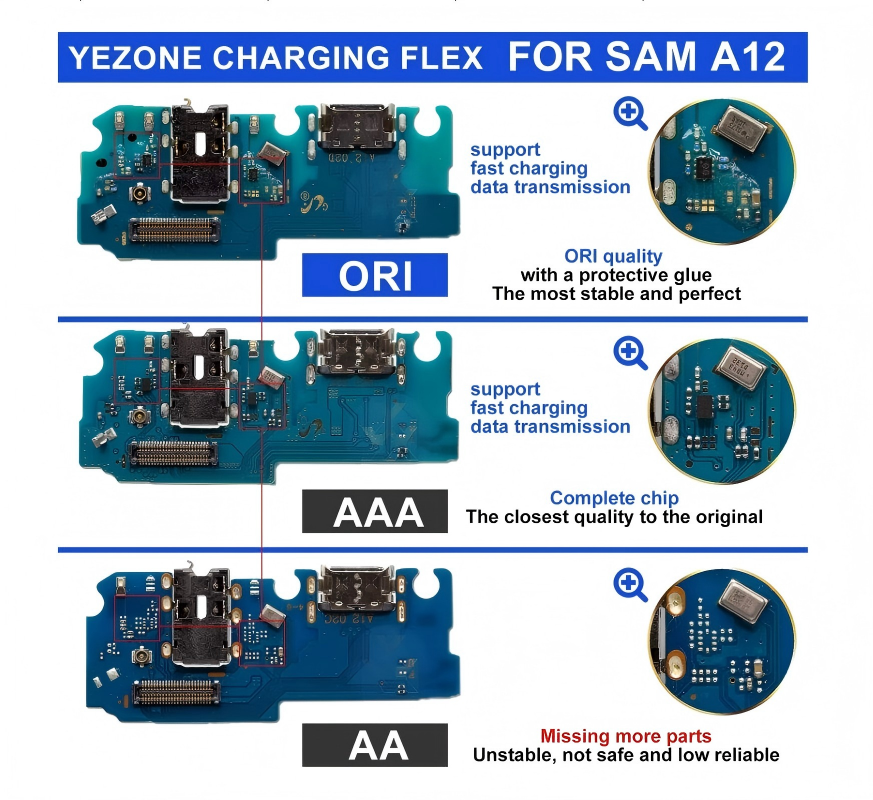 YEZONE CHARGING FLEX FOR SAM A12

support
fast charging
data transmission

ORI

ORI quality
with a protective glue
The most stable and perfect

support
fast charging
data transmission

AAA

Complete chip
The closest quality to the original

AA

Missing more parts
Unstable, not safe and low reliable