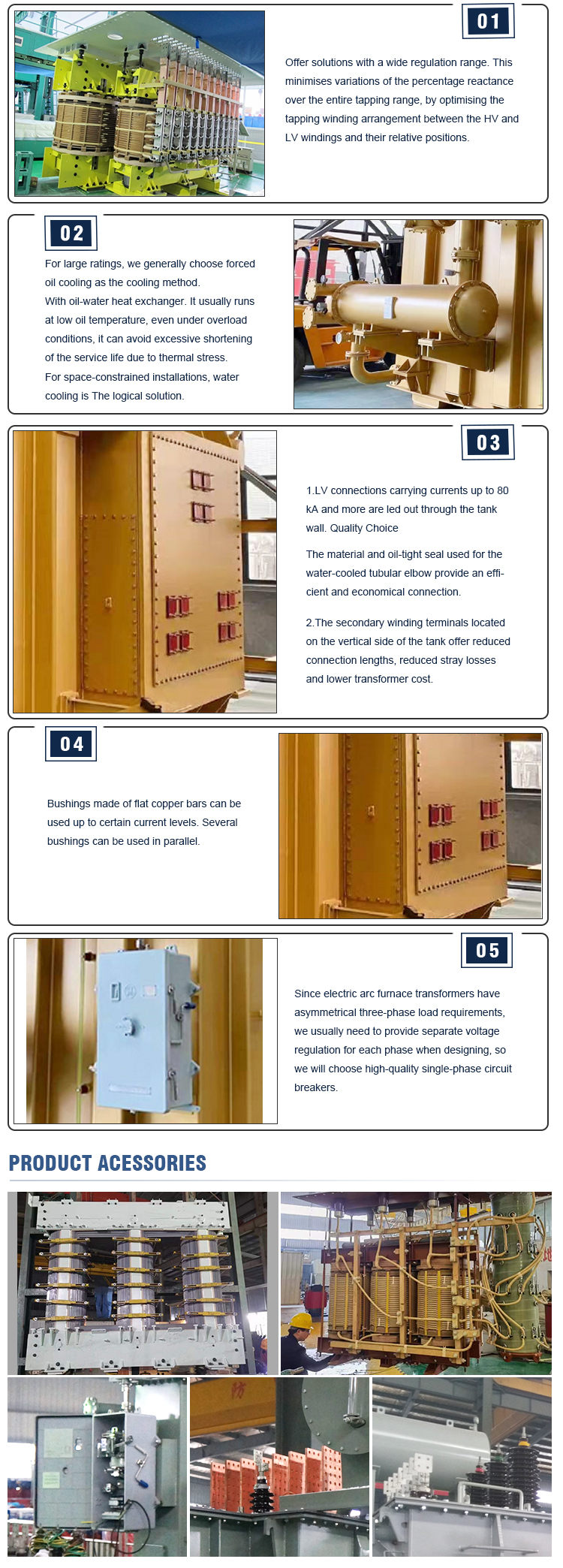 01

Offer solutions with a wide regulation range. This minimises variations of the percentage reactance over the entire tapping range, by optimising the tapping winding arrangement between the HV and LV windings and their relative positions.

02

For large ratings, we generally choose forced oil cooling as the cooling method.
With oil-water heat exchanger. It usually runs at low oil temperature, even under overload conditions, it can avoid excessive shortening of the service life due to thermal stress.
For space-constrained installations, water cooling is The logical solution.

03

1.LV connections carrying currents up to 80 kA and more are led out through the tank wall. Quality Choice

The material and oil-tight seal used for the water-cooled tubular elbow provide an efficient and economical connection.

2.The secondary winding terminals located on the vertical side of the tank offer reduced connection lengths, reduced stray losses and lower transformer cost.

04

Bushings made of flat copper bars can be used up to certain current levels. Several bushings can be used in parallel.

05

Since electric arc furnace transformers have asymmetrical three-phase load requirements, we usually need to provide separate voltage regulation for each phase when designing, so we will choose high-quality single-phase circuit breakers.

PRODUCT ACESSORIES