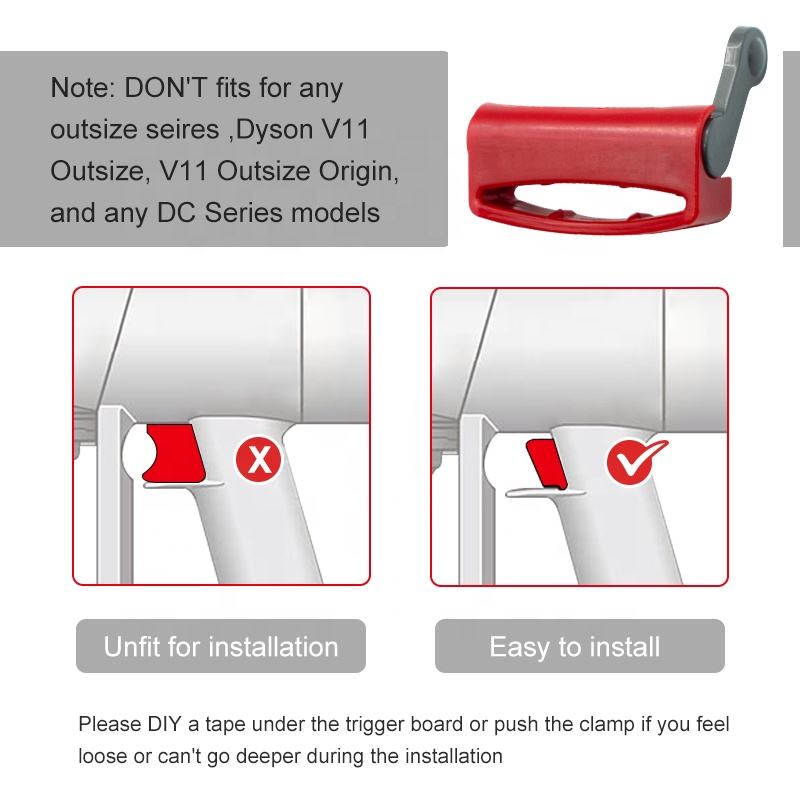 Note: DON'T fits for any outsize seires ,Dyson V11 Outsize, V11 Outsize Origin, and any DC Series models

Unfit for installation

Easy to install

Please DIY a tape under the trigger board or push the clamp if you feel loose or can't go deeper during the installation