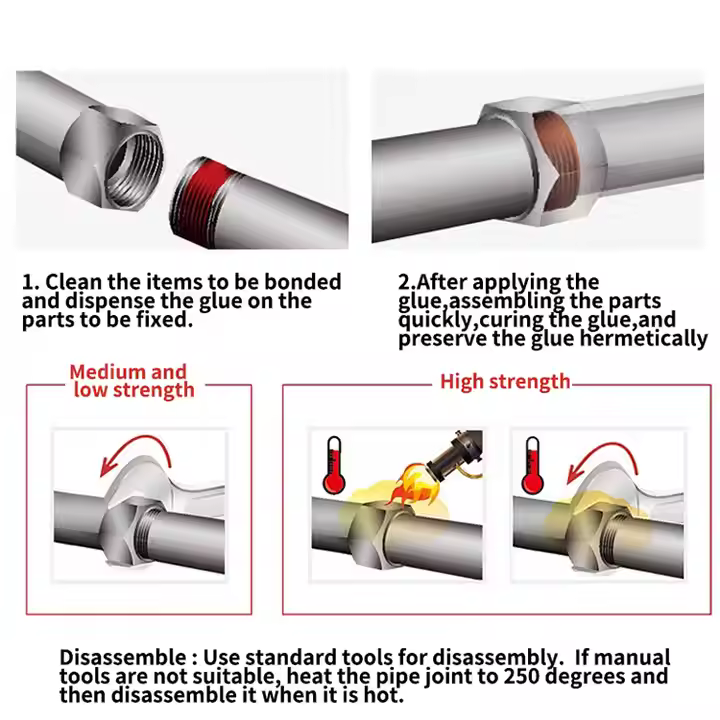 1. Clean the items to be bonded and dispense the glue on the parts to be fixed.

2.After applying the glue,assembling the parts quickly,curing the glue,and preserve the glue hermetically

Medium and low strength

High strength

Disassemble : Use standard tools for disassembly. If manual tools are not suitable, heat the pipe joint to 250 degrees and then disassemble it when it is hot.