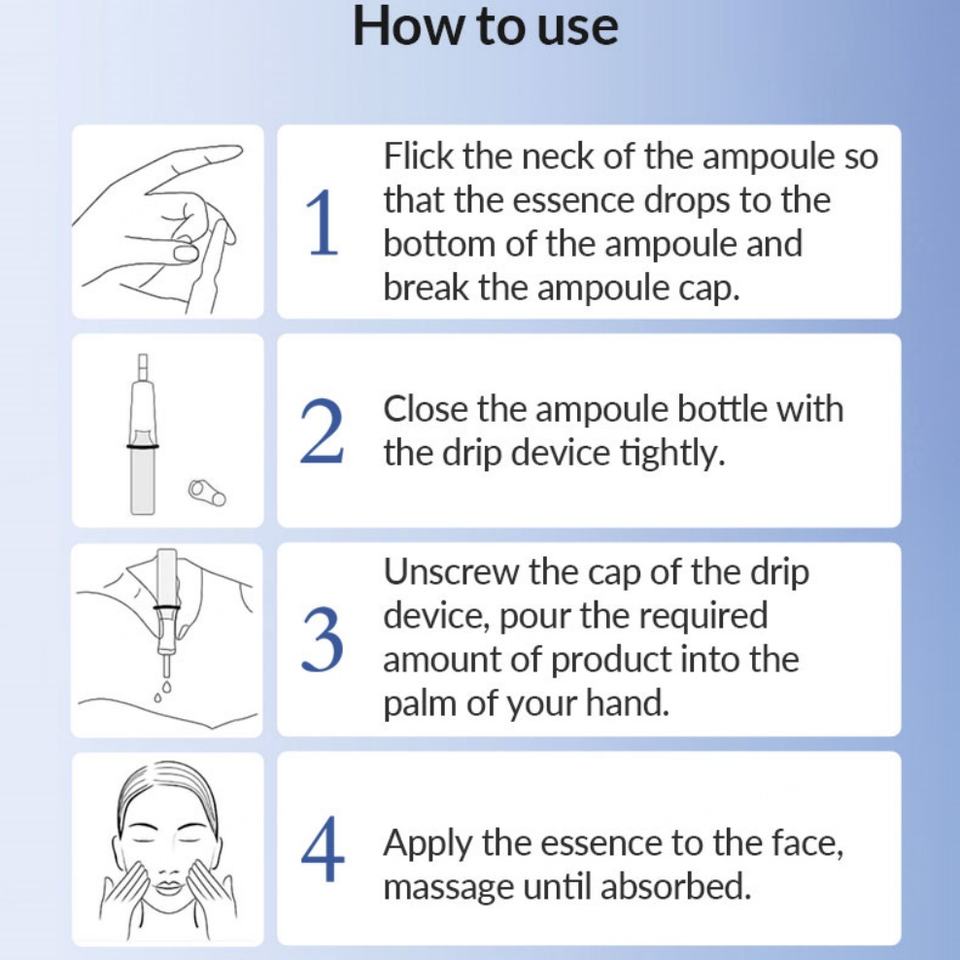 How to use

1 Flick the neck of the ampoule so that the essence drops to the bottom of the ampoule and break the ampoule cap.

2 Close the ampoule bottle with the drip device tightly.

3 Unscrew the cap of the drip device, pour the required amount of product into the palm of your hand.

4 Apply the essence to the face, massage until absorbed.