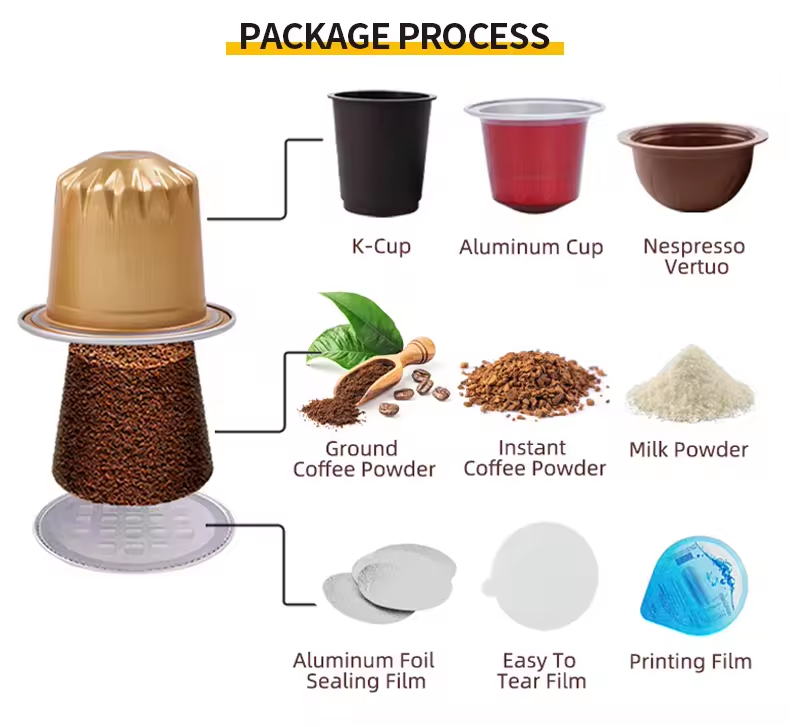 PACKAGE PROCESS

K-Cup

Aluminum Cup

Nespresso Vertuo

Ground Coffee Powder

Instant Coffee Powder

Milk Powder

Aluminum Foil Sealing Film

Easy To Tear Film

Printing Film