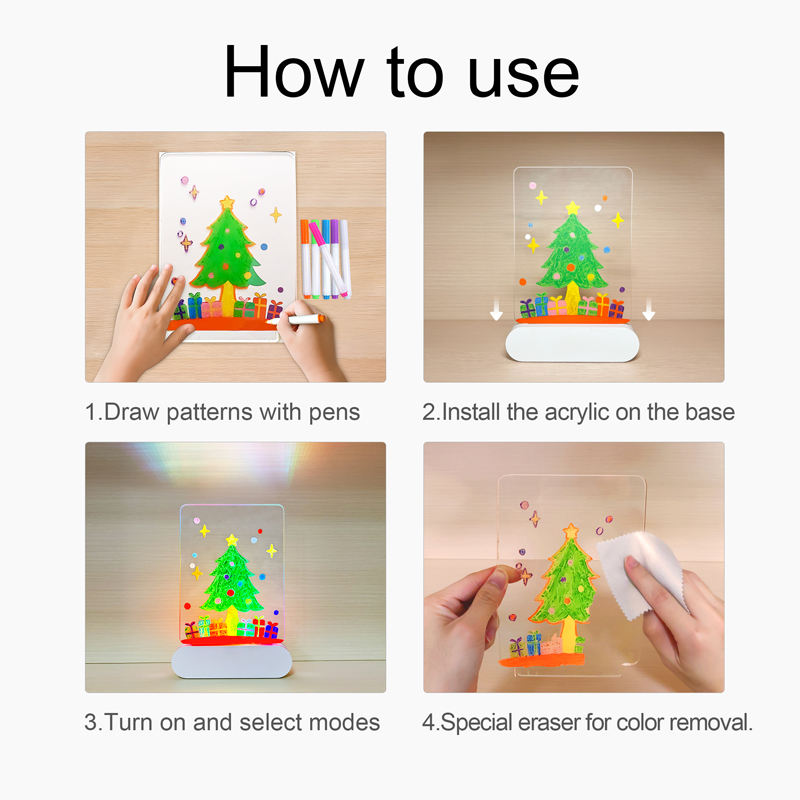 How to use

1.Draw patterns with pens

2.Install the acrylic on the base

3.Turn on and select modes

4.Special eraser for color removal.