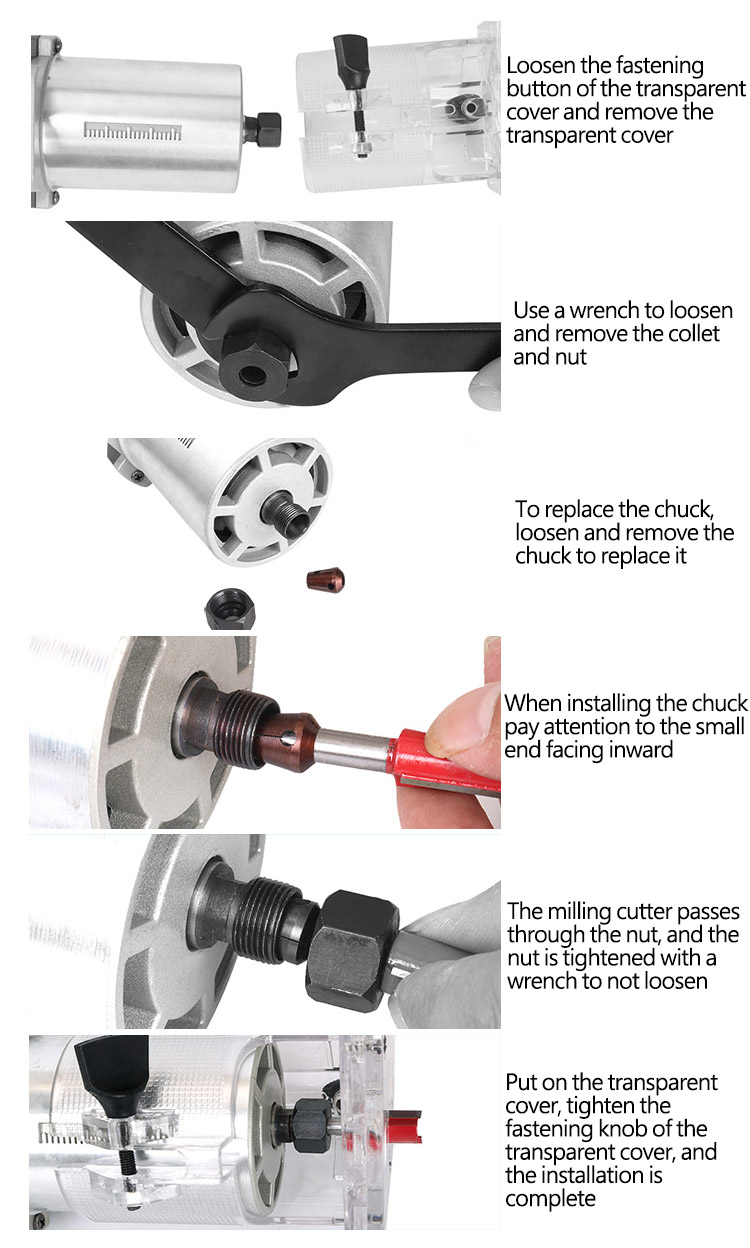 Loosen the fastening button of the transparent cover and remove the transparent cover

Use a wrench to loosen and remove the collet and nut

To replace the chuck, loosen and remove the chuck to replace it

When installing the chuck pay attention to the small end facing inward

The milling cutter passes through the nut, and the nut is tightened with a wrench to not loosen

Put on the transparent cover, tighten the fastening knob of the transparent cover, and the installation is complete