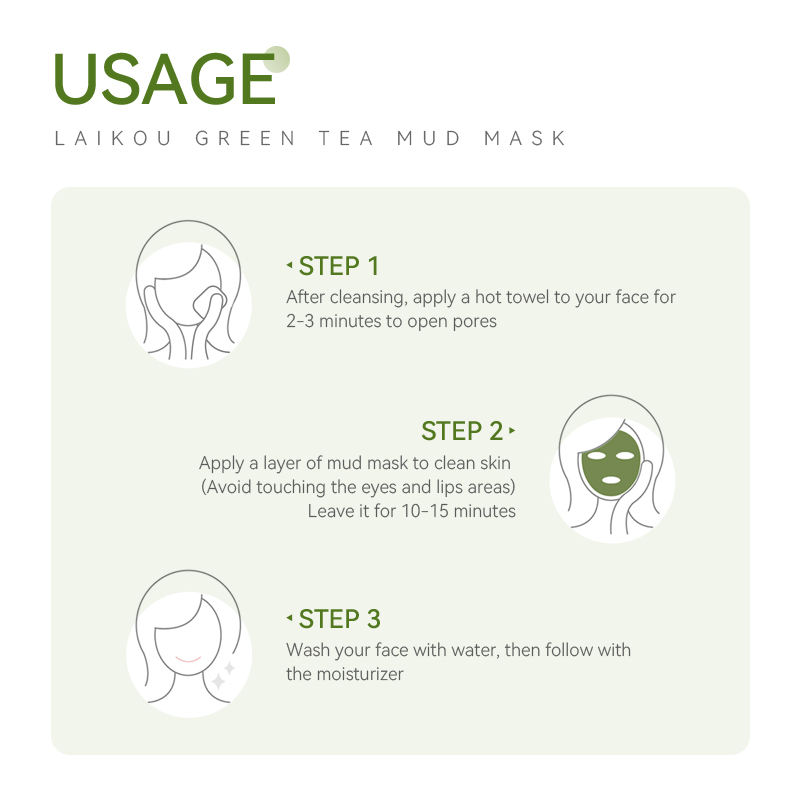 USAGE

LAIKOU GREEN TEA MUD MASK

STEP 1
After cleansing, apply a hot towel to your face for 2-3 minutes to open pores

STEP 2
Apply a layer of mud mask to clean skin (Avoid touching the eyes and lips areas) Leave it for 10-15 minutes

STEP 3
Wash your face with water, then follow with the moisturizer