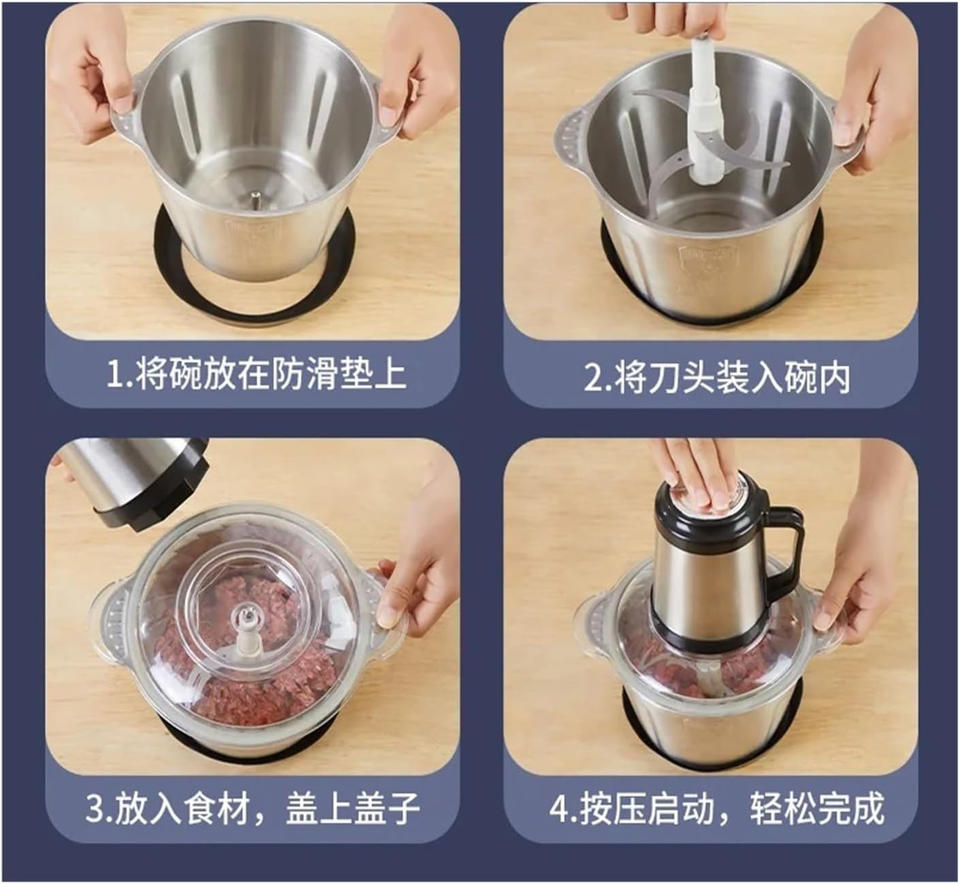 1.将碗放在防滑垫上

2.将刀头装入碗内

3.放入食材，盖上盖子

4.按压启动，轻松完成