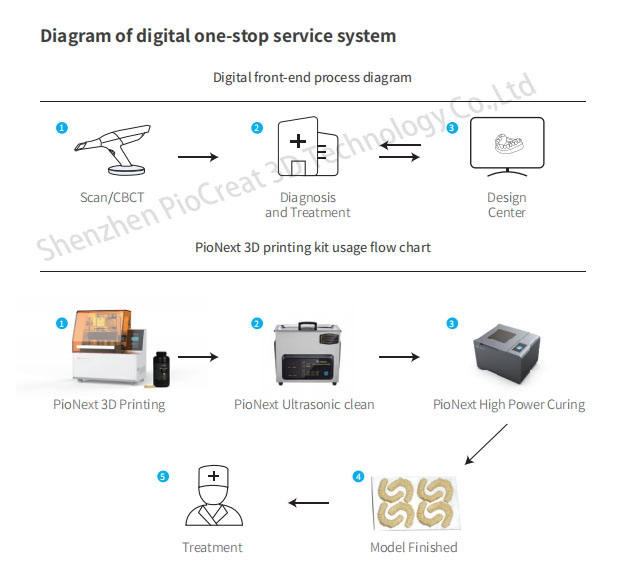 Diagram of digital one-stop service system

Digital front-end process diagram

1
Scan/CBCT

2
Diagnosis and Treatment

3
Design Center

Shenzhen PioCreat 3D Technology Co.,Ltd

PioNext 3D printing kit usage flow chart

1
PioNext 3D Printing

2
PioNext Ultrasonic clean

3
PioNext High Power Curing

4
Model Finished

5
Treatment