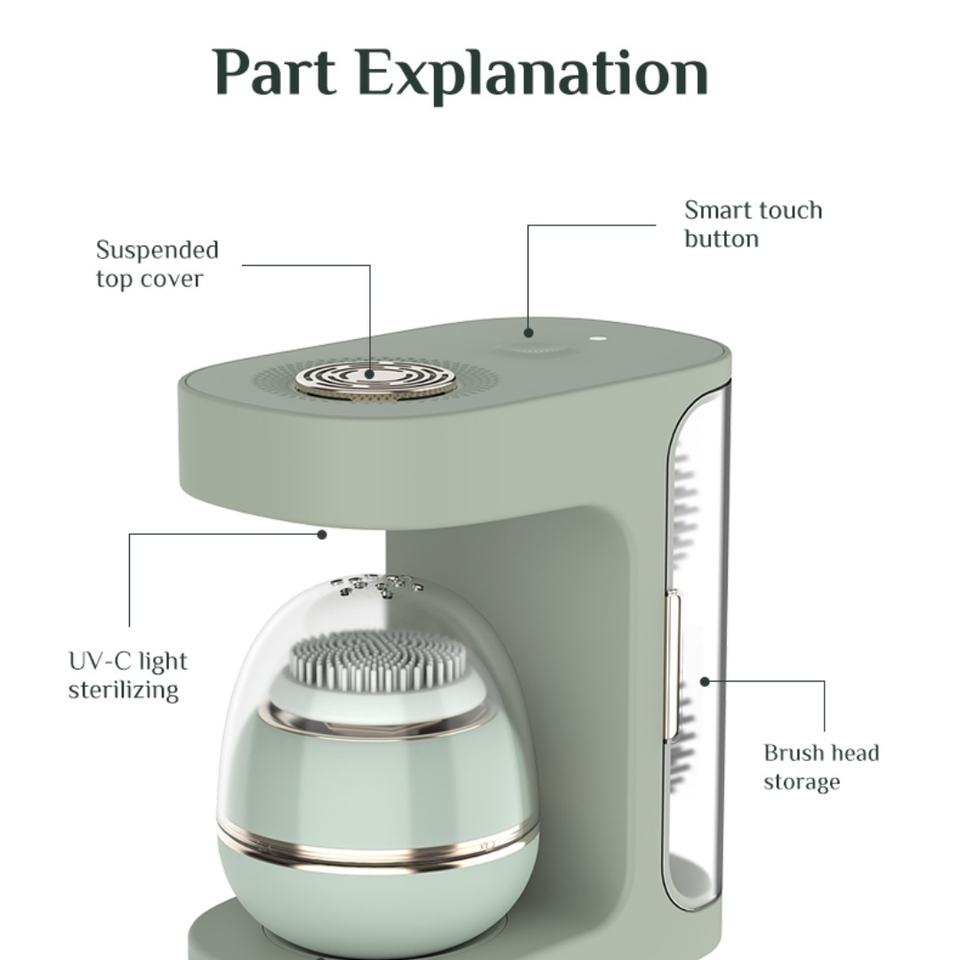 Part Explanation

Suspended top cover

Smart touch button

UV-C light sterilizing

Brush head storage