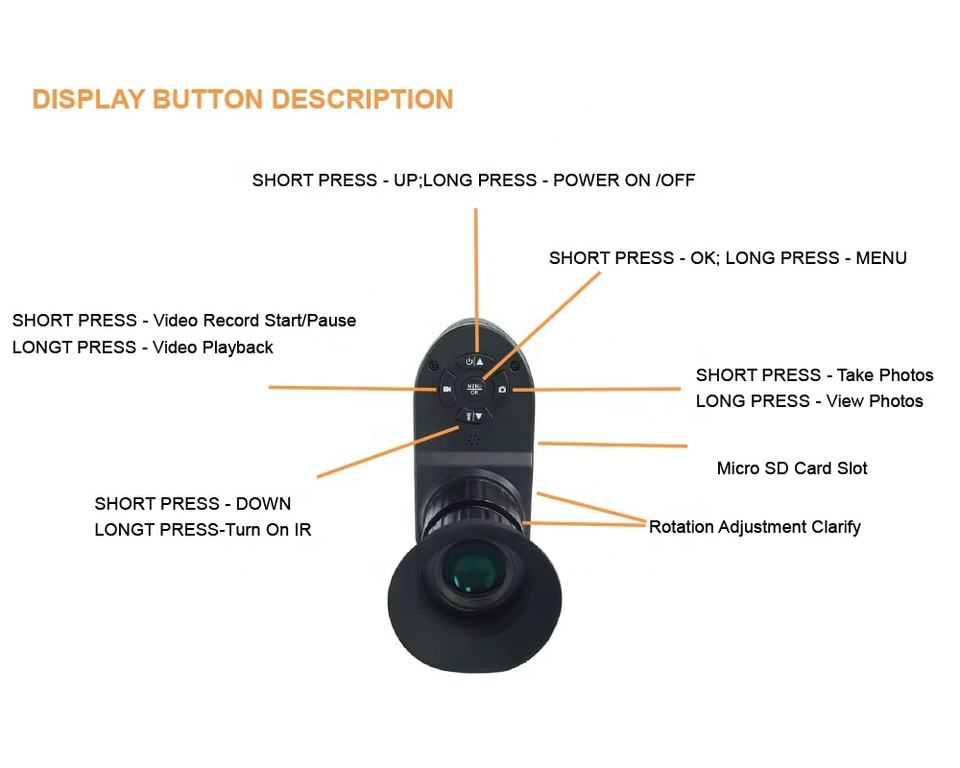 DISPLAY BUTTON DESCRIPTION

SHORT PRESS - UP;LONG PRESS - POWER ON /OFF

SHORT PRESS - OK; LONG PRESS - MENU

SHORT PRESS - Video Record Start/Pause
LONGT PRESS - Video Playback

MENU
OK

SHORT PRESS - Take Photos
LONG PRESS - View Photos

Micro SD Card Slot

SHORT PRESS - DOWN
LONGT PRESS-Turn On IR

Rotation Adjustment Clarify