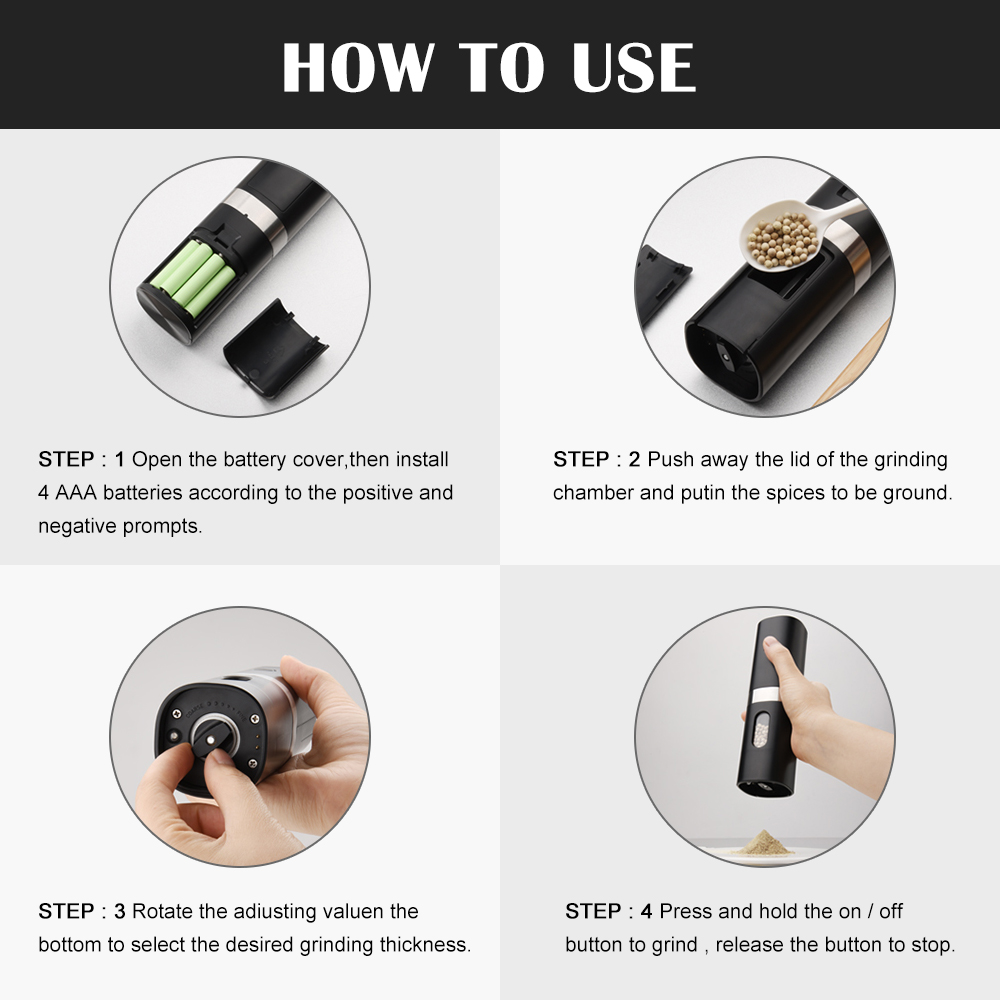 HOW TO USE

STEP : 1 Open the battery cover,then install 4 AAA batteries according to the positive and negative prompts.

STEP : 2 Push away the lid of the grinding chamber and putin the spices to be ground.

STEP : 3 Rotate the adiusting valuen the bottom to select the desired grinding thickness.

STEP : 4 Press and hold the on / off button to grind , release the button to stop.