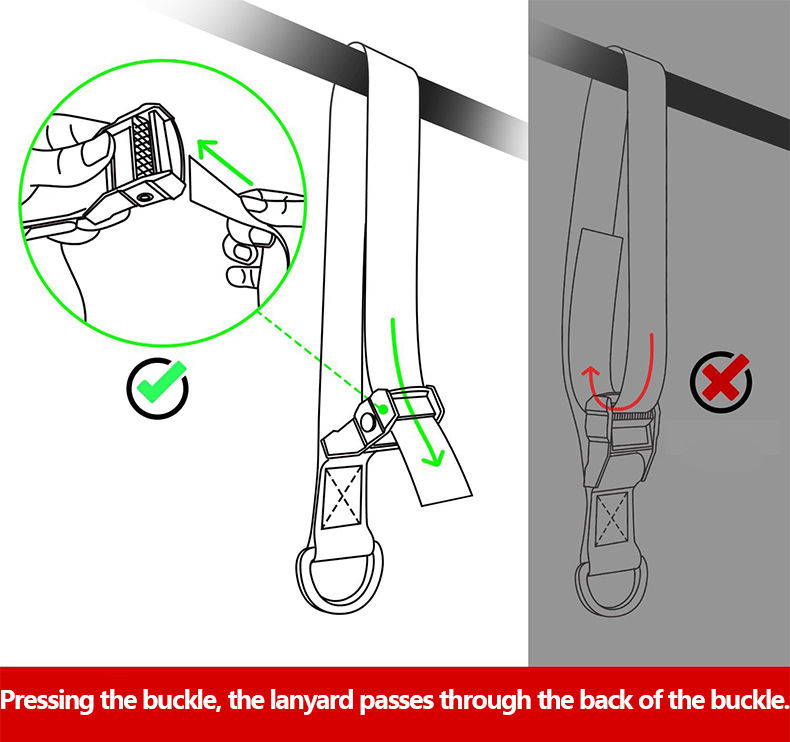 Pressing the buckle, the lanyard passes through the back of the buckle.