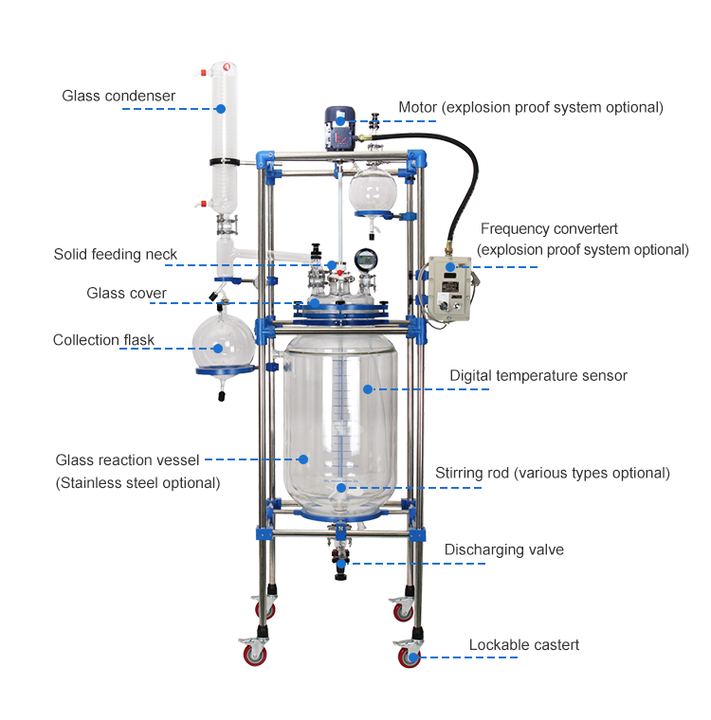 Glass condenser

Motor (explosion proof system optional)

Frequency convertert
(explosion proof system optional)

Solid feeding neck

Glass cover

Collection flask

Digital temperature sensor

Glass reaction vessel
(Stainless steel optional)

Stirring rod (various types optional)

Discharging valve

Lockable castert