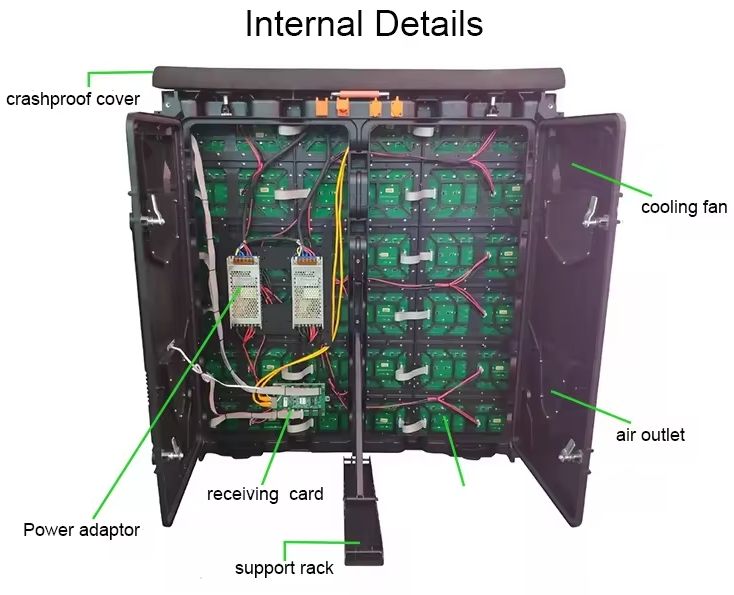 Internal Details

crashproof cover

cooling fan

air outlet

receiving card

Power adaptor

support rack