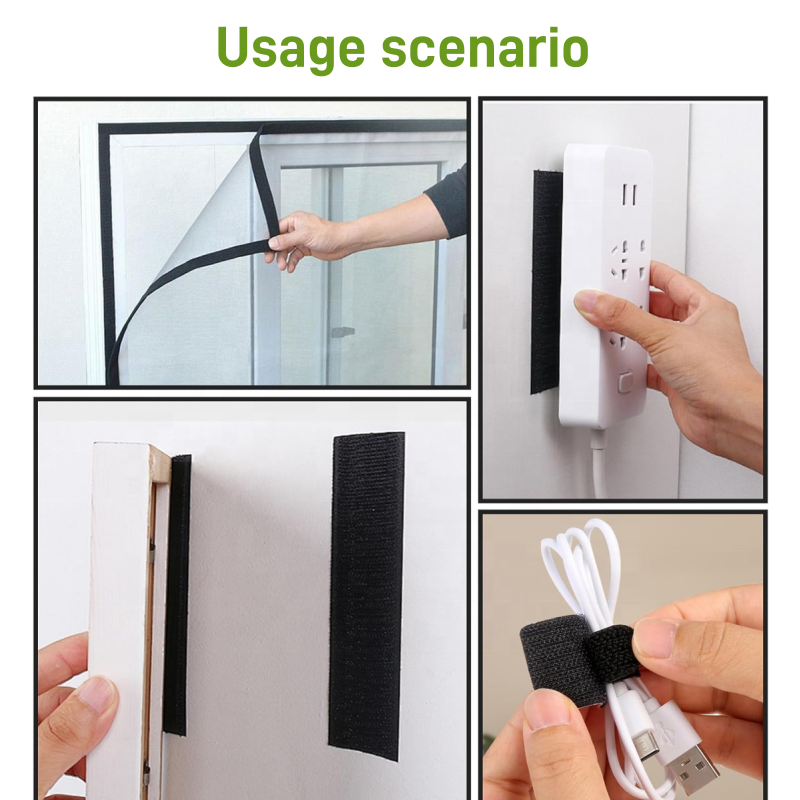 Usage scenario