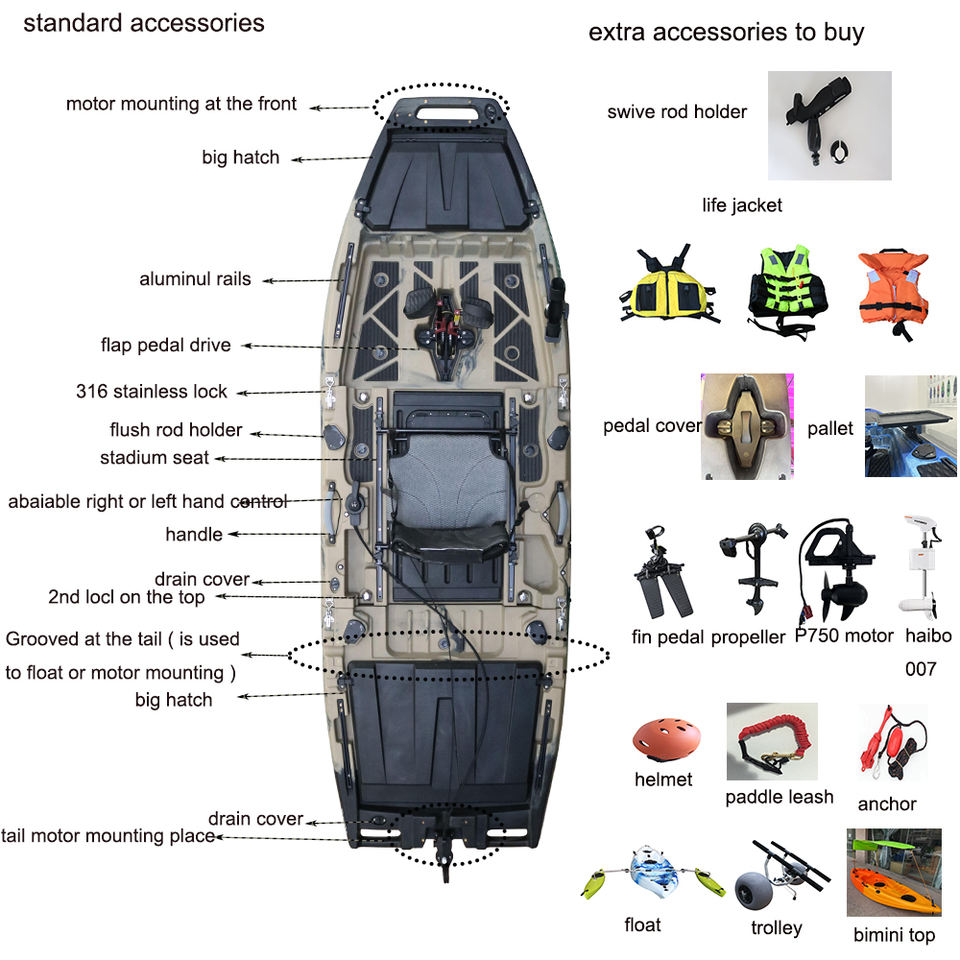 standard accessories

motor mounting at the front

big hatch

aluminul rails

flap pedal drive

316 stainless lock

flush rod holder

stadium seat

abaiable right or left hand control

handle

drain cover

2nd locl on the top

Grooved at the tail ( is used to float or motor mounting )

big hatch

drain cover

tail motor mounting place

extra accessories to buy

swive rod holder

life jacket

pedal cover

pallet

fin pedal

propeller

P750 motor

haibo 007

helmet

paddle leash

anchor

float

trolley

bimini top