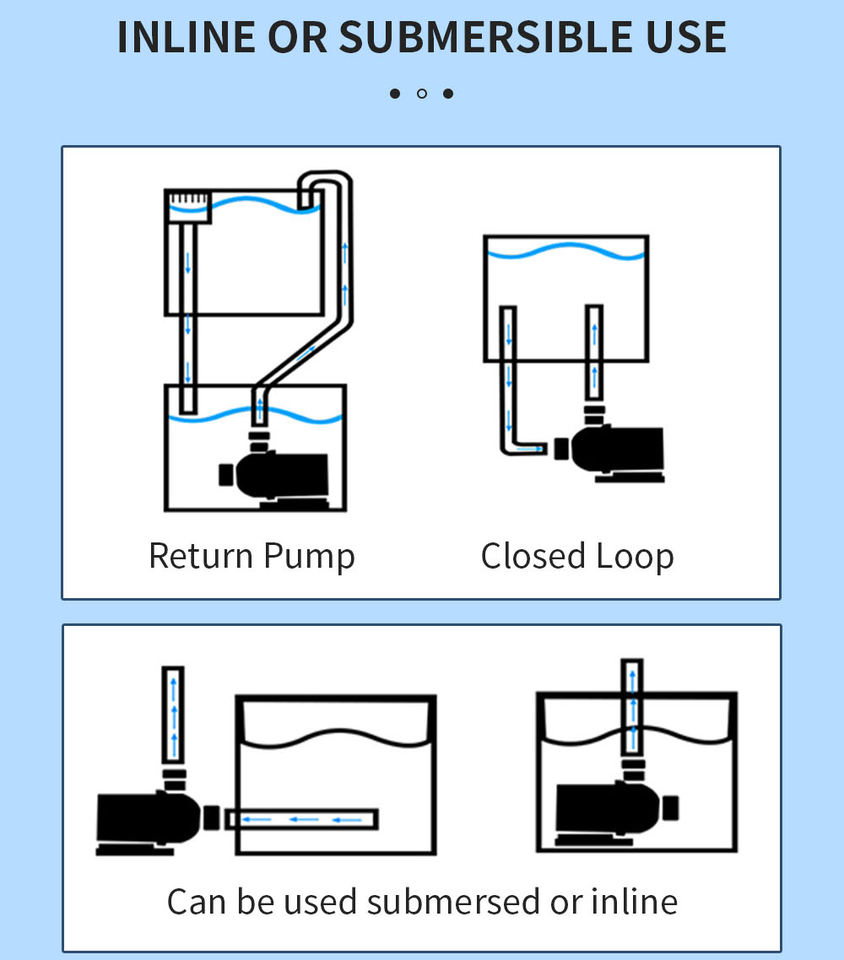 INLINE OR SUBMERSIBLE USE

Return Pump

Closed Loop

Can be used submersed or inline