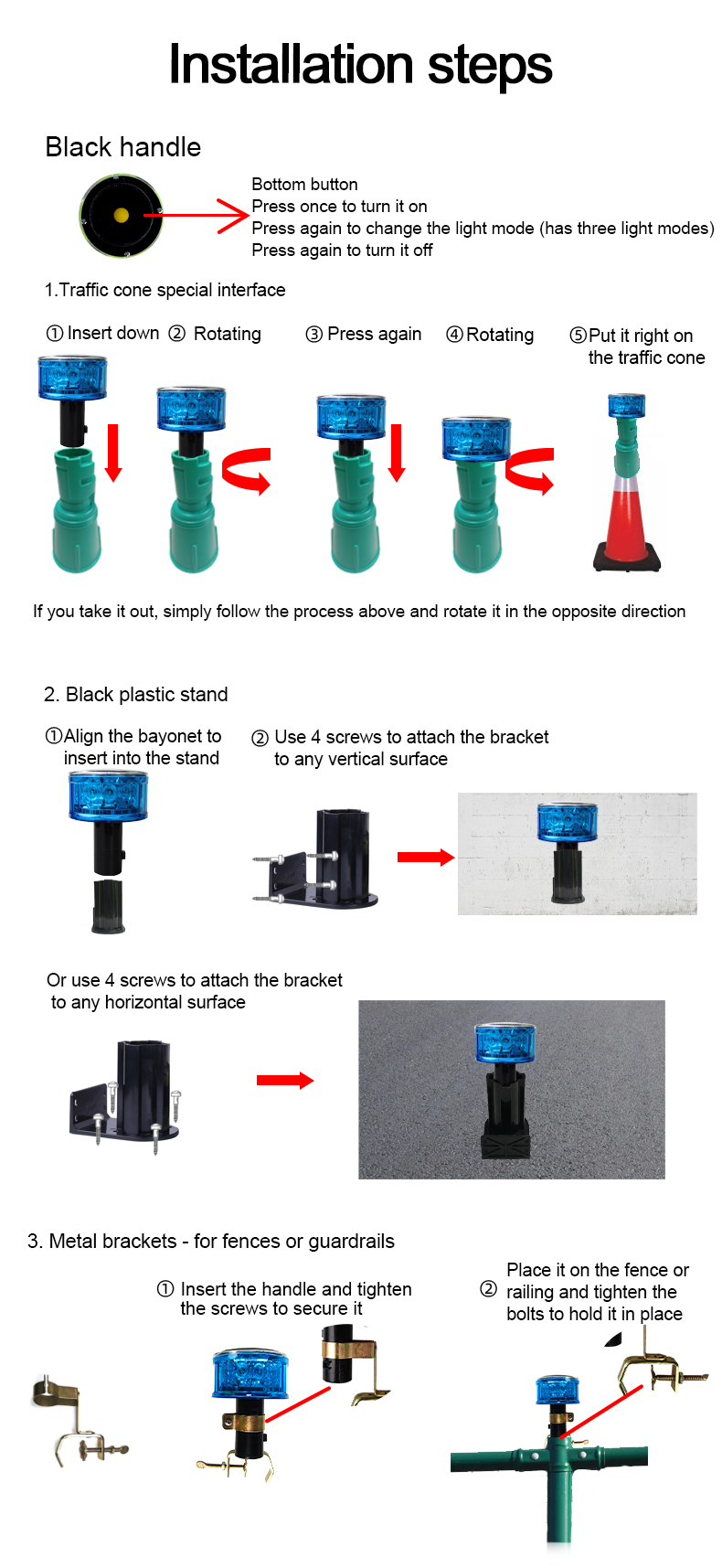 Installation steps

Black handle

Bottom button
Press once to turn it on
Press again to change the light mode (has three light modes)
Press again to turn it off

1.Traffic cone special interface

① Insert down ② Rotating ③ Press again ④ Rotating ⑤ Put it right on the traffic cone

If you take it out, simply follow the process above and rotate it in the opposite direction

2. Black plastic stand

① Align the bayonet to insert into the stand

② Use 4 screws to attach the bracket to any vertical surface

Or use 4 screws to attach the bracket to any horizontal surface

3. Metal brackets - for fences or guardrails

① Insert the handle and tighten the screws to secure it

② Place it on the fence or railing and tighten the bolts to hold it in place