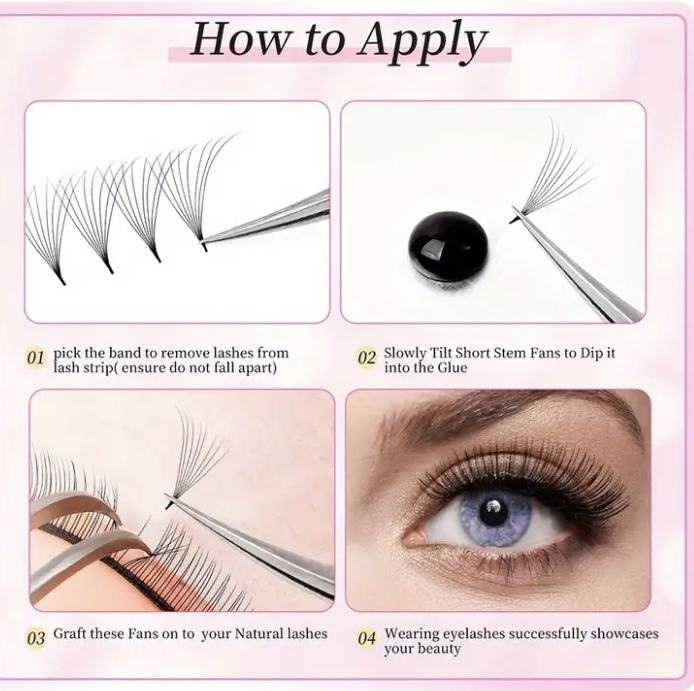 How to Apply

01 pick the band to remove lashes from lash strip( ensure do not fall apart)

02 Slowly Tilt Short Stem Fans to Dip it into the Glue

03 Graft these Fans on to your Natural lashes

04 Wearing eyelashes successfully showcases your beauty