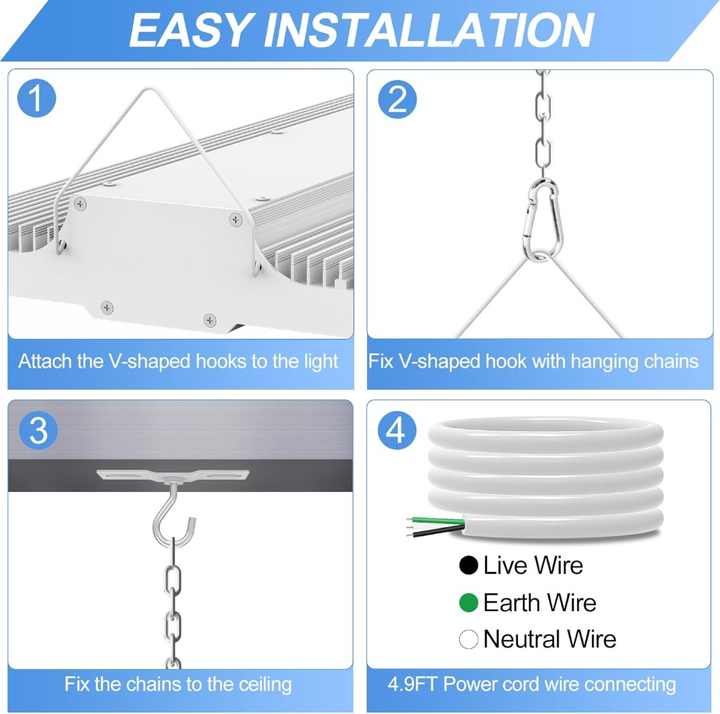 EASY INSTALLATION

1

Attach the V-shaped hooks to the light

2

Fix V-shaped hook with hanging chains

3

Fix the chains to the ceiling

4

Live Wire

Earth Wire

Neutral Wire

4.9FT Power cord wire connecting