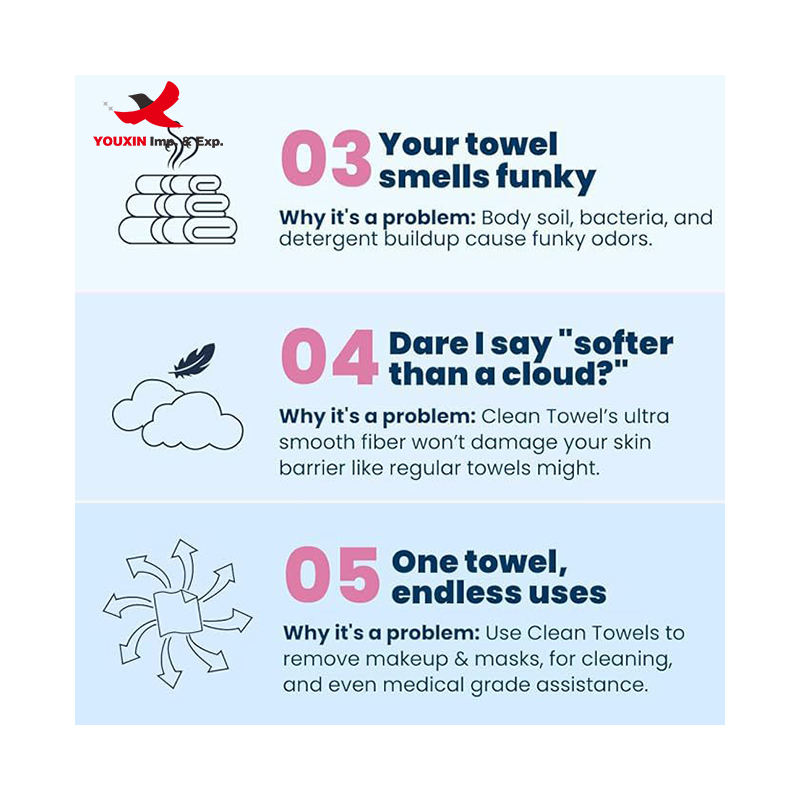 YOUXIN Imp. & Exp.

03 Your towel smells funky

Why it's a problem: Body soil, bacteria, and detergent buildup cause funky odors.

04 Dare I say "softer than a cloud?"

Why it's a problem: Clean Towel's ultra smooth fiber won't damage your skin barrier like regular towels might.

05 One towel, endless uses

Why it's a problem: Use Clean Towels to remove makeup & masks, for cleaning, and even medical grade assistance.