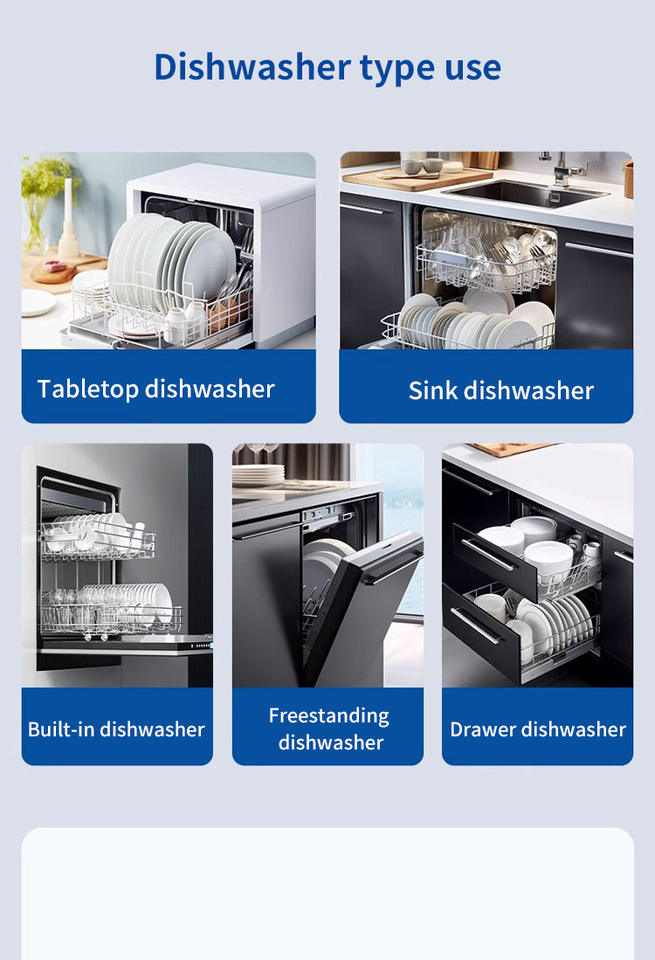 Dishwasher type use

Tabletop dishwasher

Sink dishwasher

Built-in dishwasher

Freestanding dishwasher

Drawer dishwasher