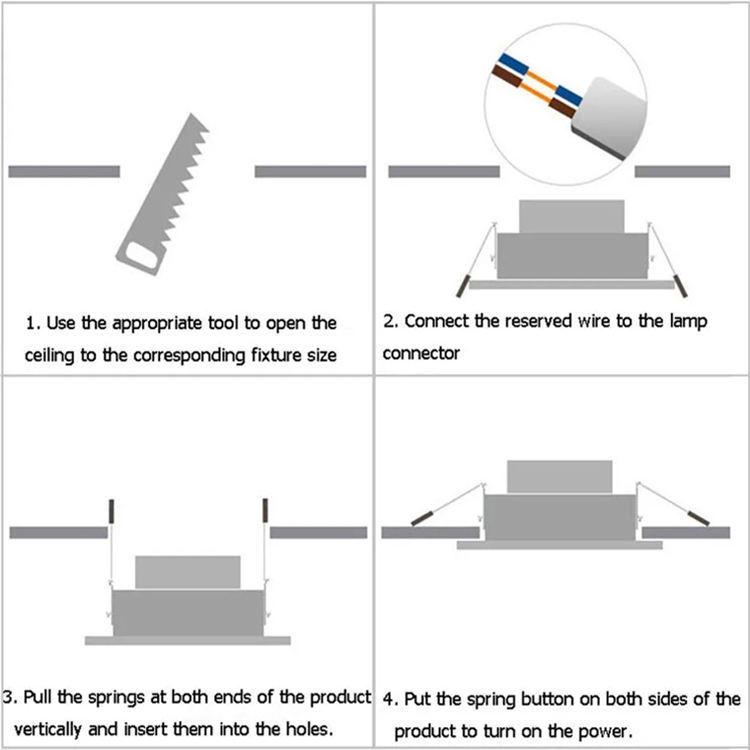 1. Use the appropriate tool to open the ceiling to the corresponding fixture size

2. Connect the reserved wire to the lamp connector

3. Pull the springs at both ends of the product vertically and insert them into the holes.

4. Put the spring button on both sides of the product to turn on the power.