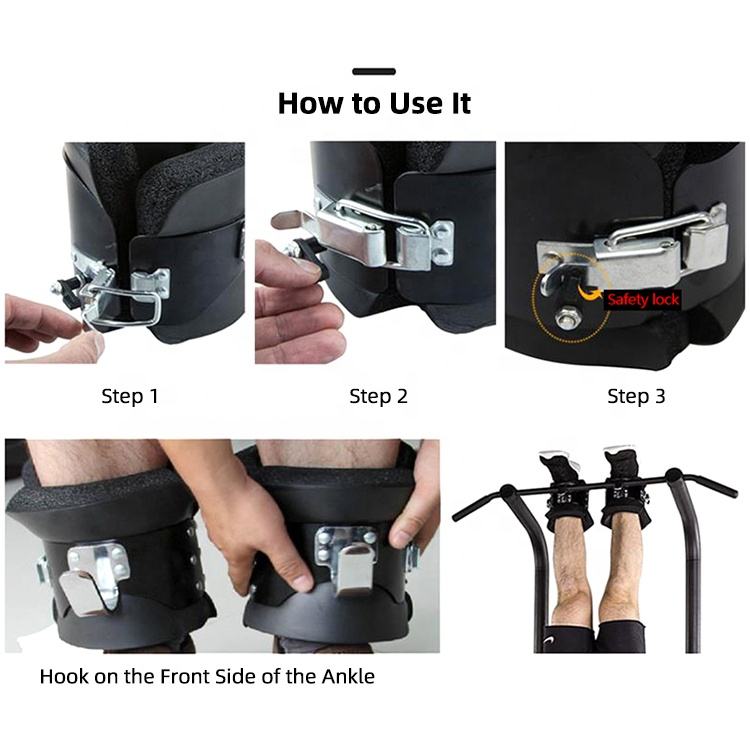 How to Use It

Safety lock

Step 1

Step 2

Step 3

Hook on the Front Side of the Ankle