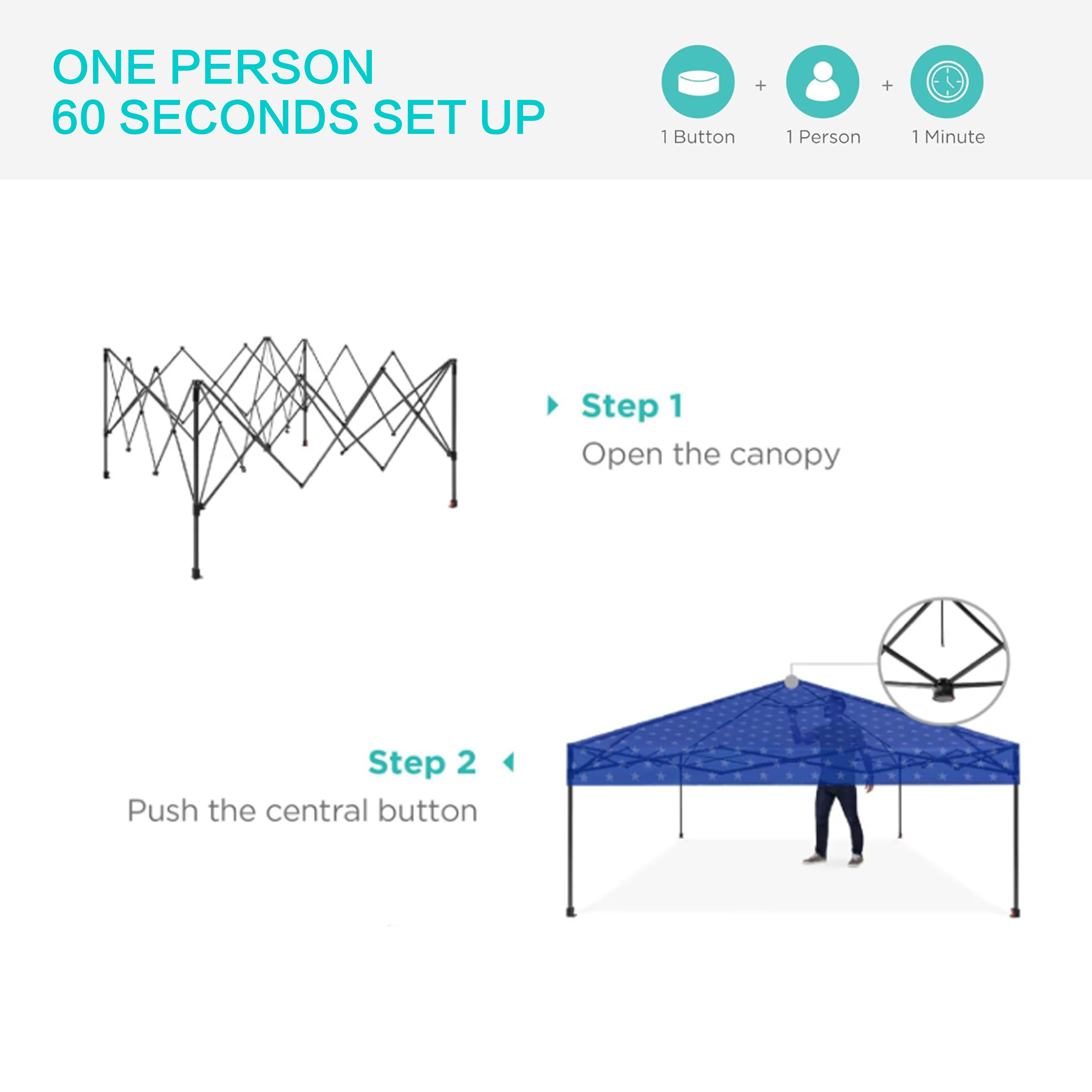 ONE PERSON
60 SECONDS SET UP

1 Button + 1 Person + 1 Minute

Step 1
Open the canopy

Step 2
Push the central button