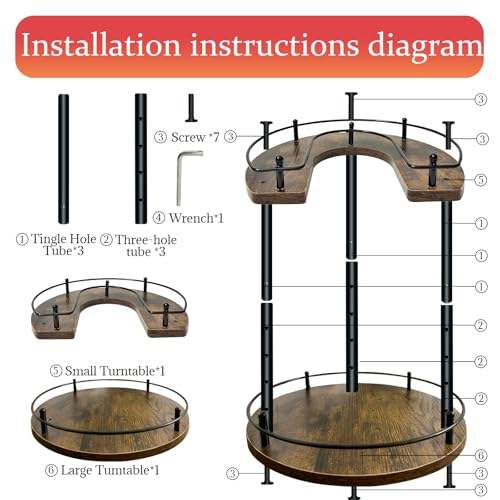 Installation instructions diagram

③ Screw *7

④ Wrench*1

① Tingle Hole Tube*3

② Three-hole tube *3

⑤ Small Turntable*1

⑥ Large Turntable*1

③
③
③
⑤
①
①
①
②
②
②
⑥
③
③
③