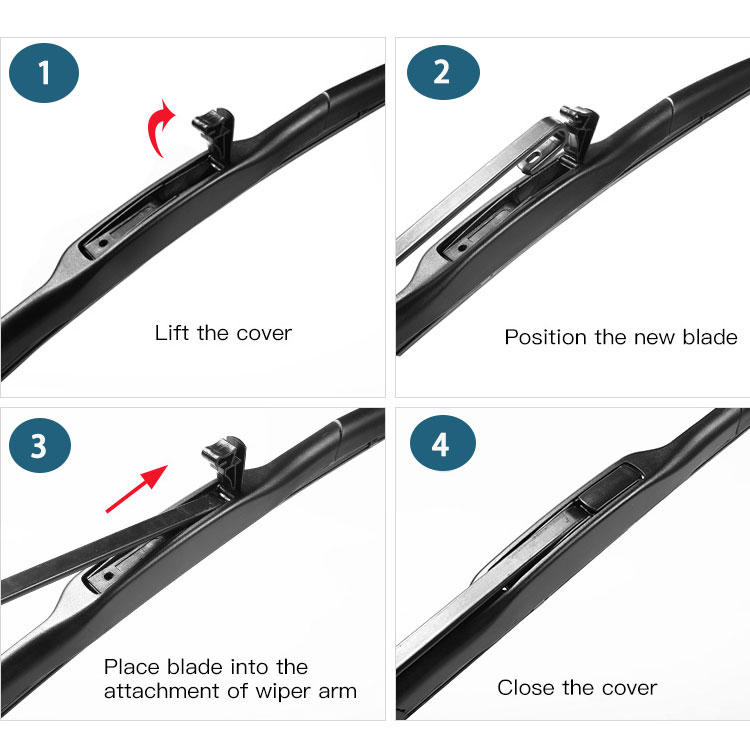 1

Lift the cover

2

Position the new blade

3

Place blade into the attachment of wiper arm

4

Close the cover