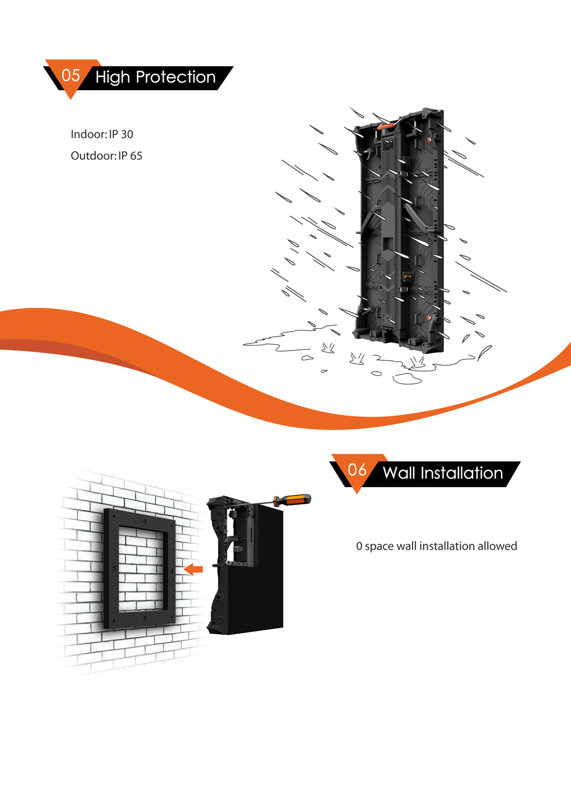 05 High Protection

Indoor: IP 30

Outdoor: IP 65

06 Wall Installation

0 space wall installation allowed