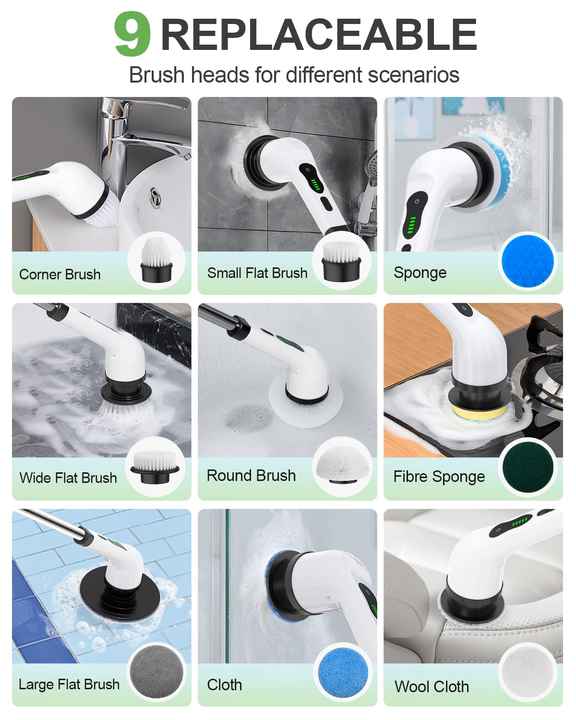 9 REPLACEABLE
Brush heads for different scenarios

Corner Brush

Small Flat Brush

Sponge

Wide Flat Brush

Round Brush

Fibre Sponge

Large Flat Brush

Cloth

Wool Cloth