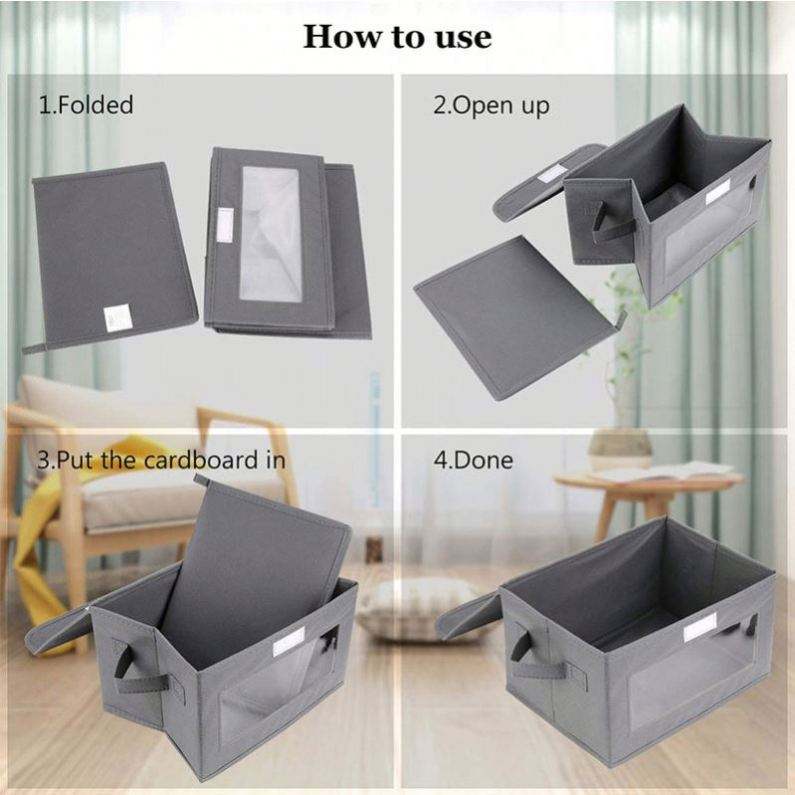 How to use

1.Folded

2.Open up

3.Put the cardboard in

4.Done