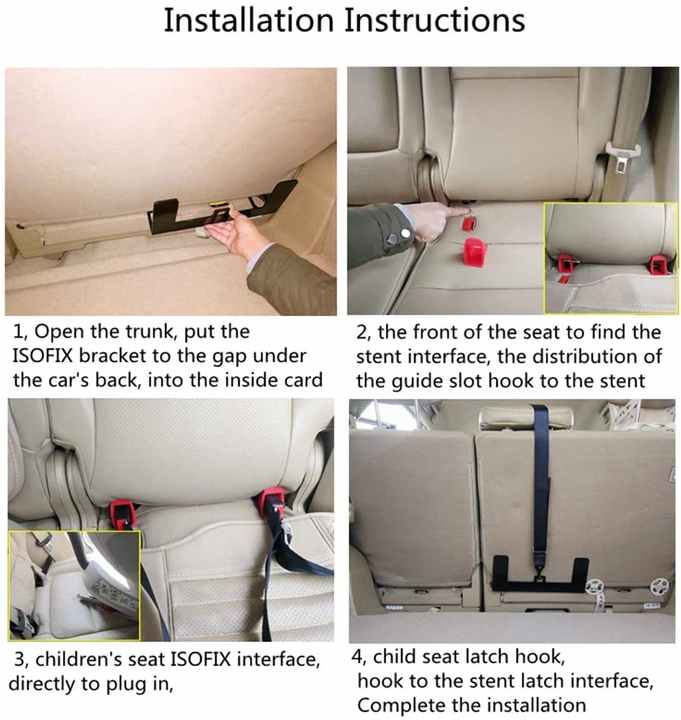 Installation Instructions

1, Open the trunk, put the ISOFIX bracket to the gap under the car's back, into the inside card

2, the front of the seat to find the stent interface, the distribution of the guide slot hook to the stent

3, children's seat ISOFIX interface, directly to plug in,

4, child seat latch hook, hook to the stent latch interface, Complete the installation