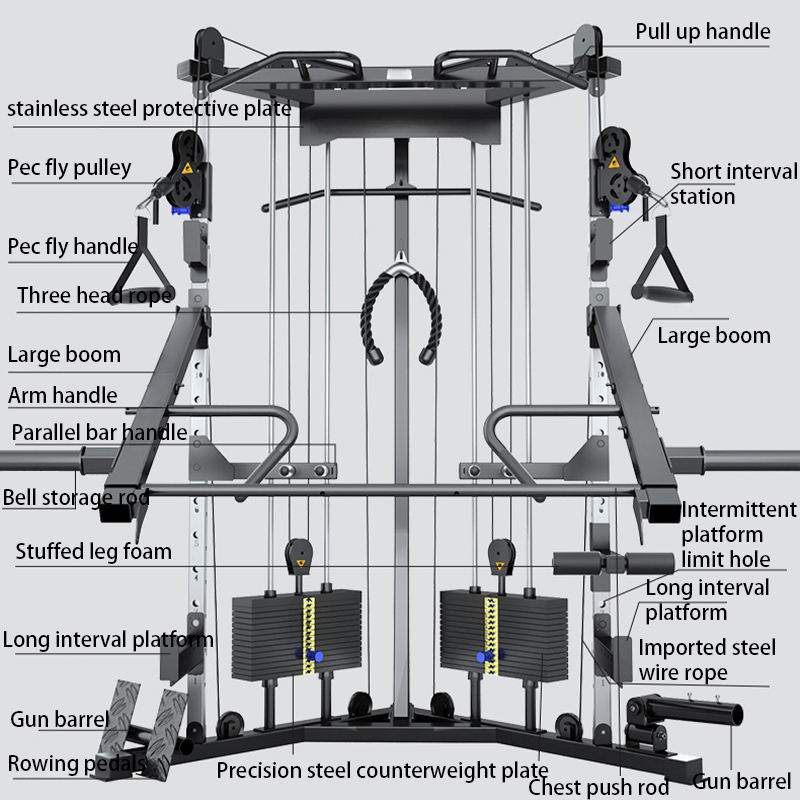 Pull up handle
stainless steel protective plate
Pec fly pulley
Short interval station
Pec fly handle
Three head rope
Large boom
Large boom
Arm handle
Parallel bar handle
Bell storage rod
Intermittent platform limit hole
Stuffed leg foam
Long interval platform
Long interval platform
Imported steel wire rope
Gun barrel
Rowing pedals
Precision steel counterweight plate
Chest push rod
Gun barrel