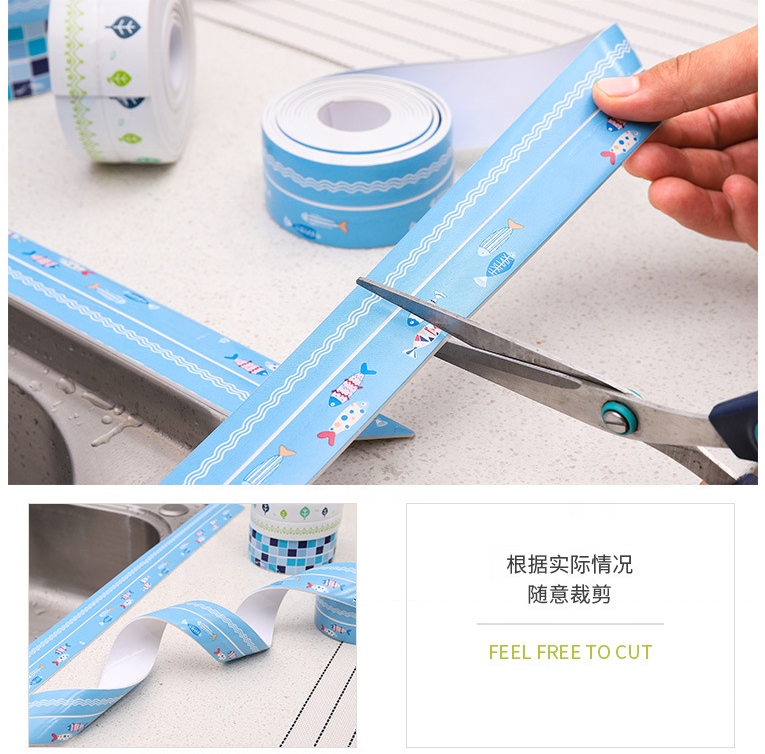 根据实际情况
随意裁剪

FEEL FREE TO CUT