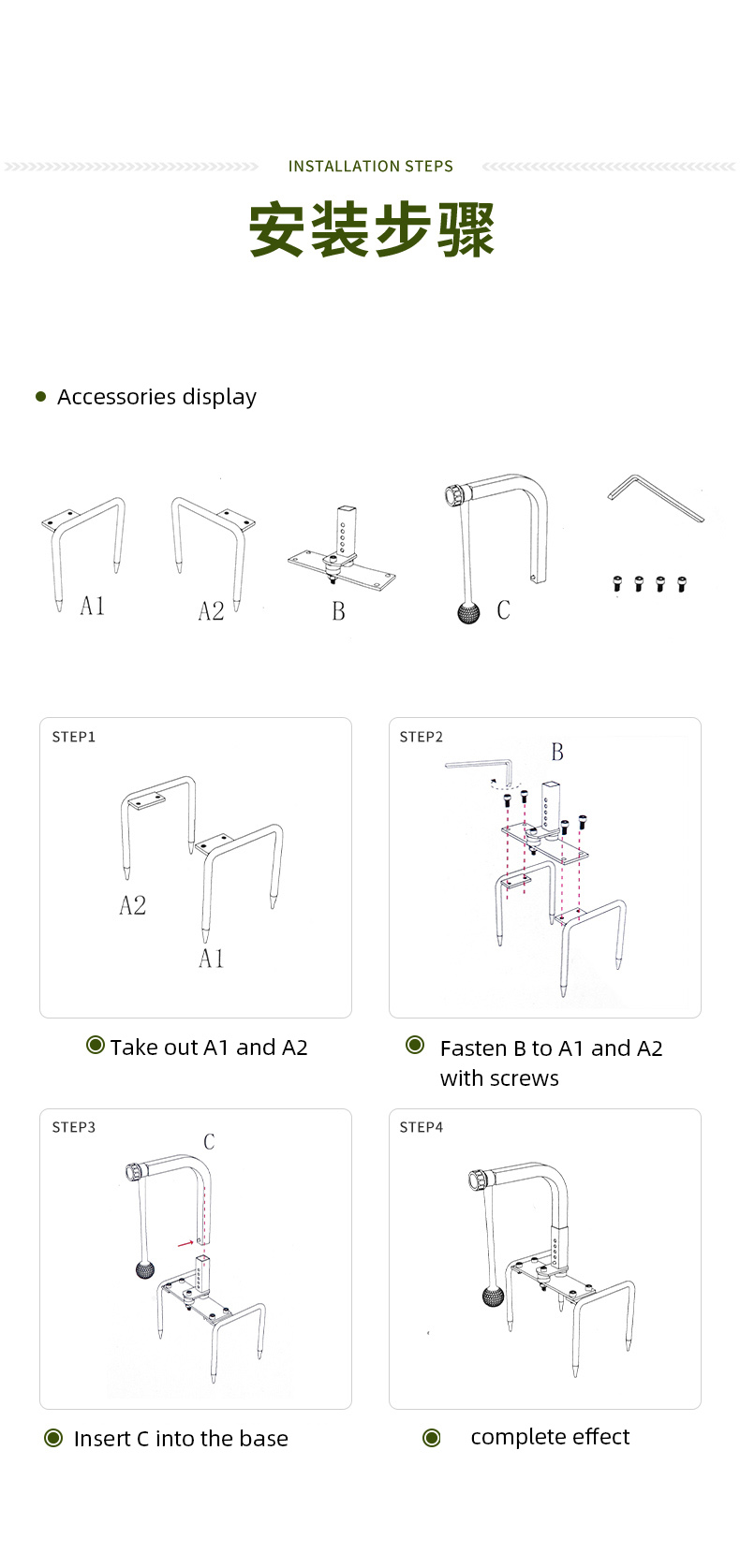 INSTALLATION STEPS

安装步骤

Accessories display

A1 A2 B C

STEP1

A2

A1

Take out A1 and A2

STEP2

B

Fasten B to A1 and A2 with screws

STEP3

C

Insert C into the base

STEP4

complete effect