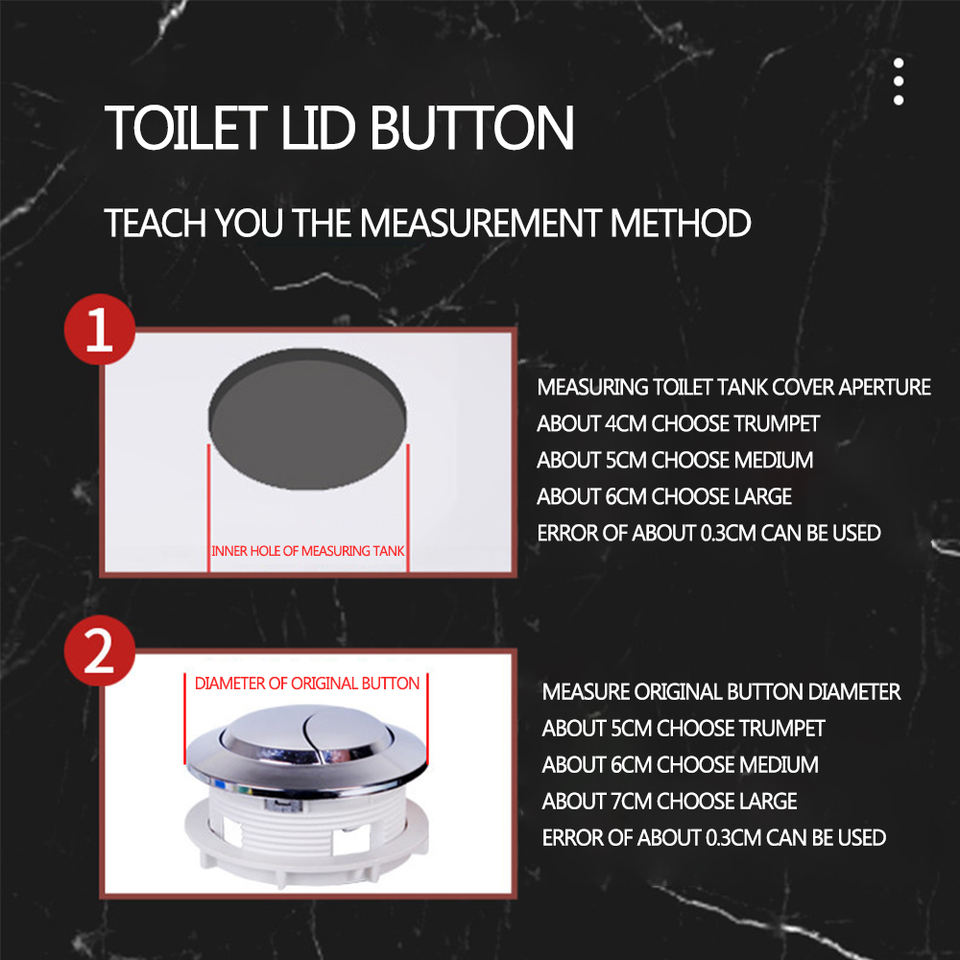 TOILET LID BUTTON

TEACH YOU THE MEASUREMENT METHOD

1

INNER HOLE OF MEASURING TANK

MEASURING TOILET TANK COVER APERTURE
ABOUT 4CM CHOOSE TRUMPET
ABOUT 5CM CHOOSE MEDIUM
ABOUT 6CM CHOOSE LARGE
ERROR OF ABOUT 0.3CM CAN BE USED

2

DIAMETER OF ORIGINAL BUTTON

MEASURE ORIGINAL BUTTON DIAMETER
ABOUT 5CM CHOOSE TRUMPET
ABOUT 6CM CHOOSE MEDIUM
ABOUT 7CM CHOOSE LARGE
ERROR OF ABOUT 0.3CM CAN BE USED