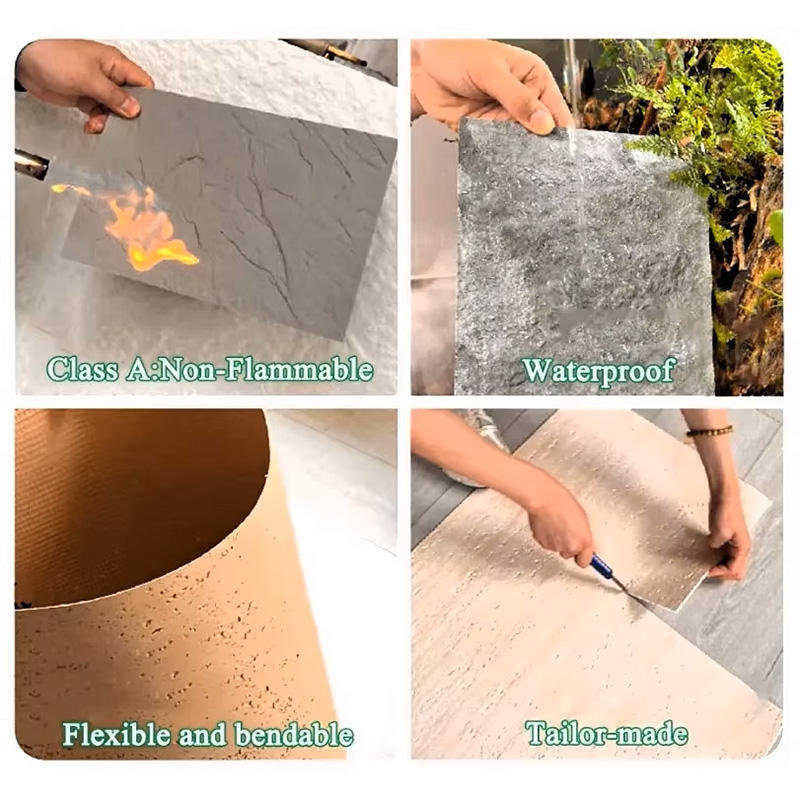 Class A:Non-Flammable

Waterproof

Flexible and bendable

Tailor-made