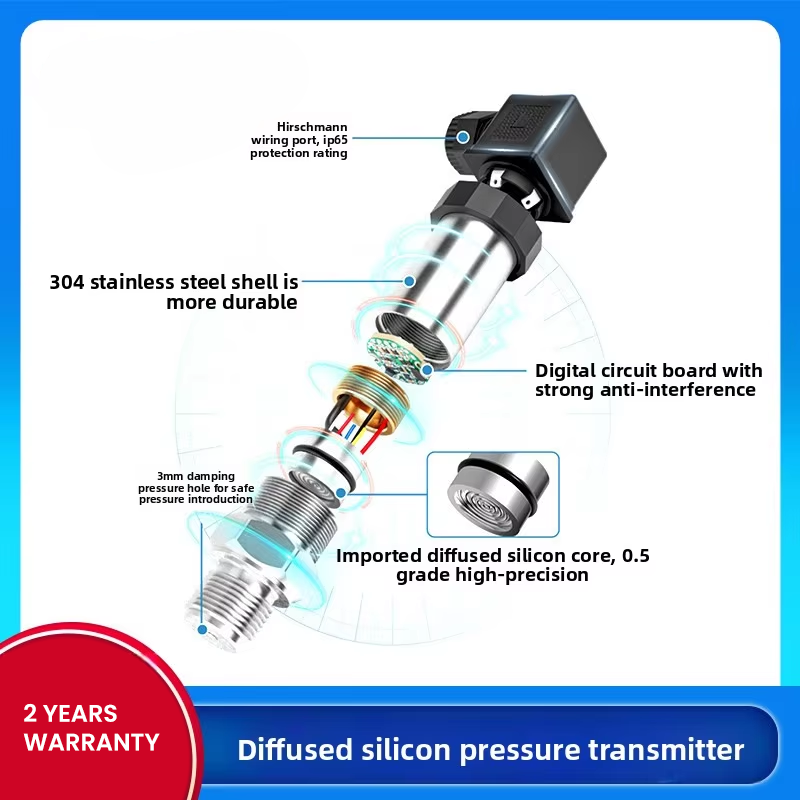 Hirschmann wiring port, ip65 protection rating

304 stainless steel shell is more durable

Digital circuit board with strong anti-interference

3mm damping pressure hole for safe pressure introduction

Imported diffused silicon core, 0.5 grade high-precision

2 YEARS WARRANTY

Diffused silicon pressure transmitter