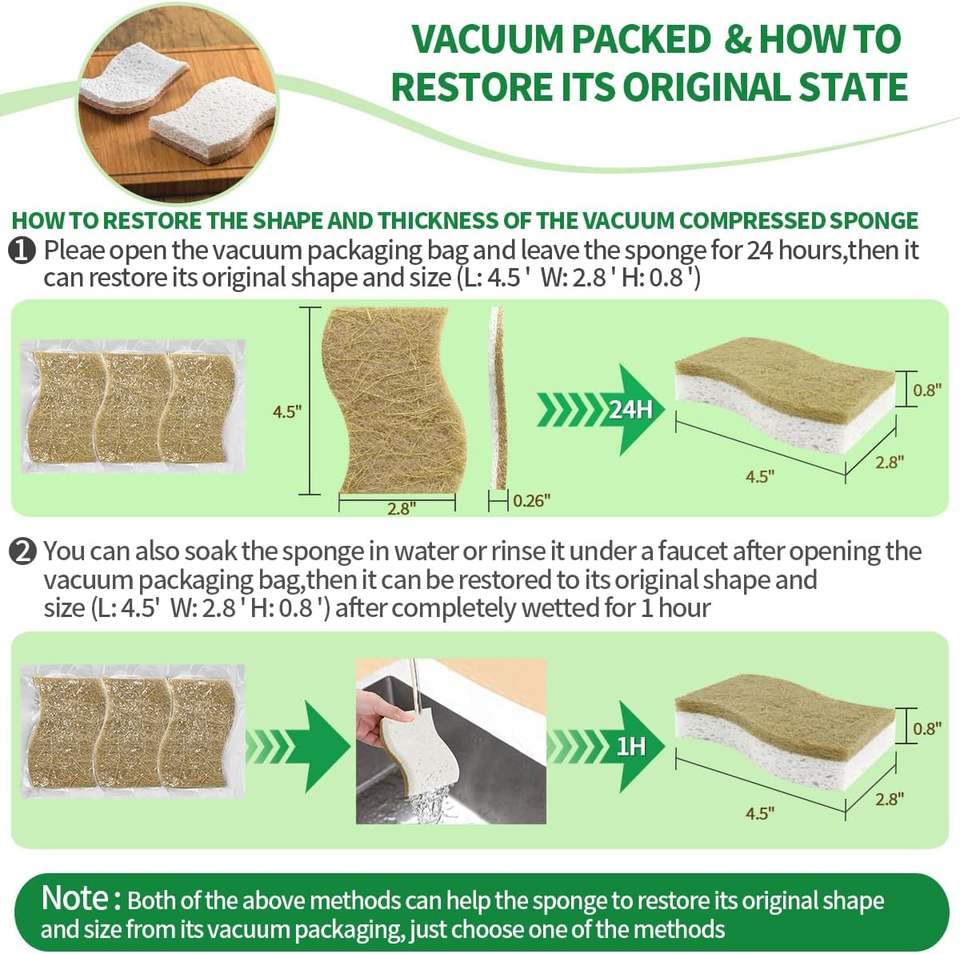 VACUUM PACKED & HOW TO RESTORE ITS ORIGINAL STATE

HOW TO RESTORE THE SHAPE AND THICKNESS OF THE VACUUM COMPRESSED SPONGE

❶ Pleae open the vacuum packaging bag and leave the sponge for 24 hours,then it can restore its original shape and size (L: 4.5 ' W: 2.8 ' H: 0.8 ')

4.5"

2.8"

0.26"

24H

0.8"

4.5"

2.8"

❷ You can also soak the sponge in water or rinse it under a faucet after opening the vacuum packaging bag,then it can be restored to its original shape and size (L: 4.5' W: 2.8 ' H: 0.8 ') after completely wetted for 1 hour

1H

0.8"

4.5"

2.8"

Note : Both of the above methods can help the sponge to restore its original shape and size from its vacuum packaging, just choose one of the methods