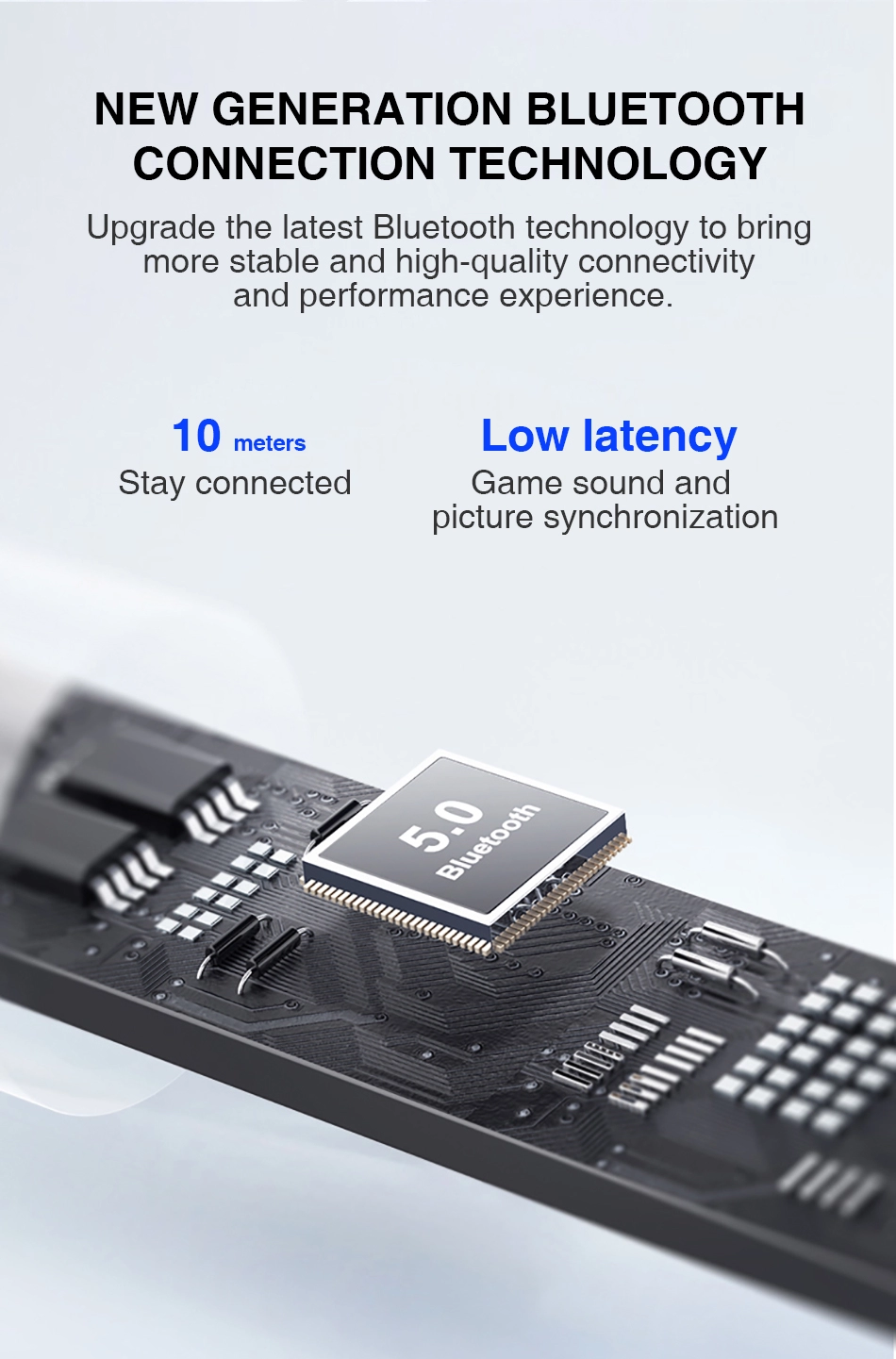 NEW GENERATION BLUETOOTH CONNECTION TECHNOLOGY

Upgrade the latest Bluetooth technology to bring more stable and high-quality connectivity and performance experience.

10 meters
Stay connected

Low latency
Game sound and picture synchronization

5.0
Bluetooth