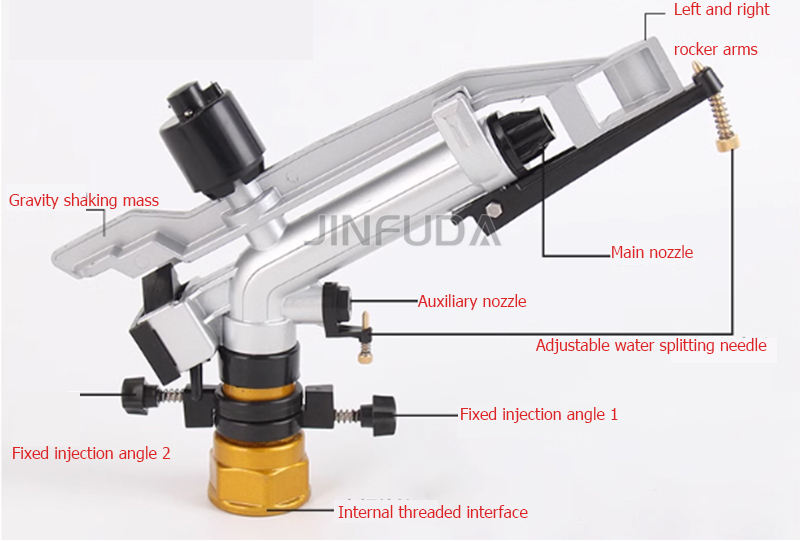 Left and right
rocker arms

Gravity shaking mass

JINFUDA

Main nozzle

Auxiliary nozzle

Adjustable water splitting needle

Fixed injection angle 1

Fixed injection angle 2

Internal threaded interface