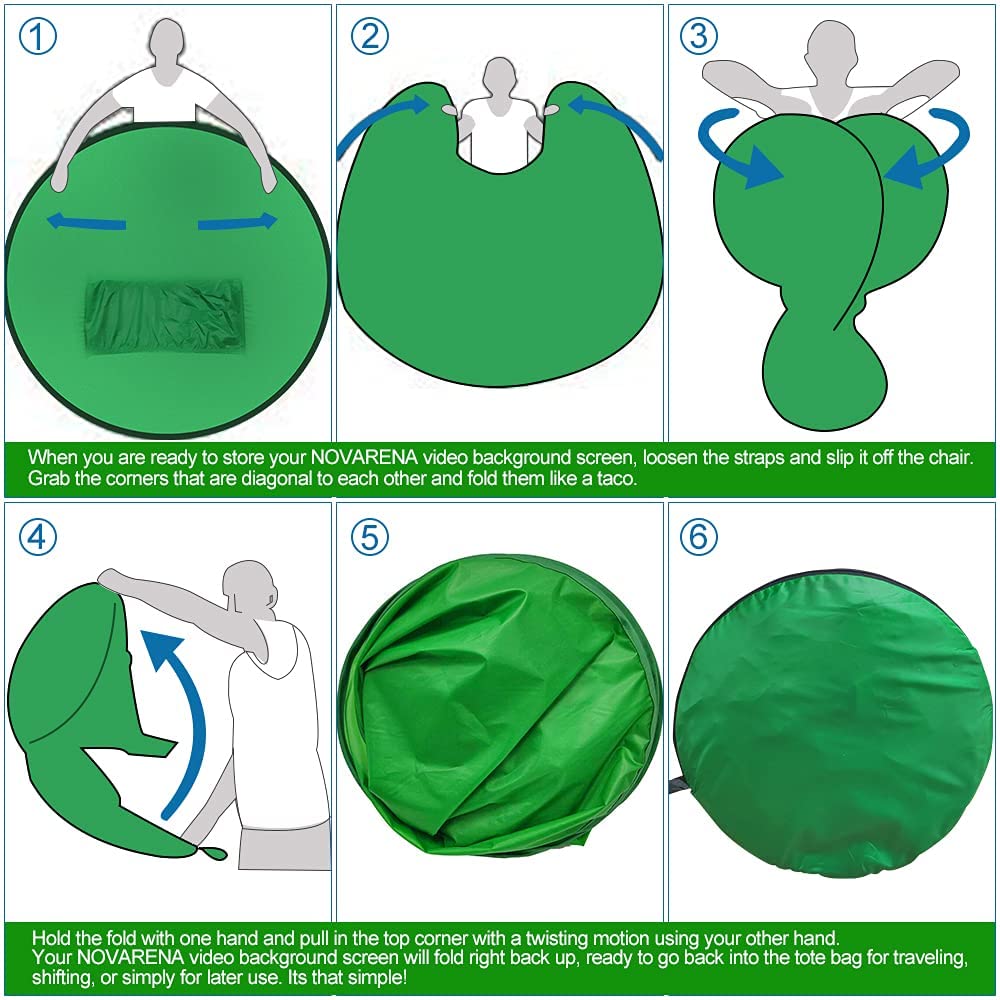 ①

②

③

When you are ready to store your NOVARENA video background screen, loosen the straps and slip it off the chair. Grab the corners that are diagonal to each other and fold them like a taco.

④

⑤

⑥

Hold the fold with one hand and pull in the top corner with a twisting motion using your other hand.
Your NOVARENA video background screen will fold right back up, ready to go back into the tote bag for traveling, shifting, or simply for later use. Its that simple!