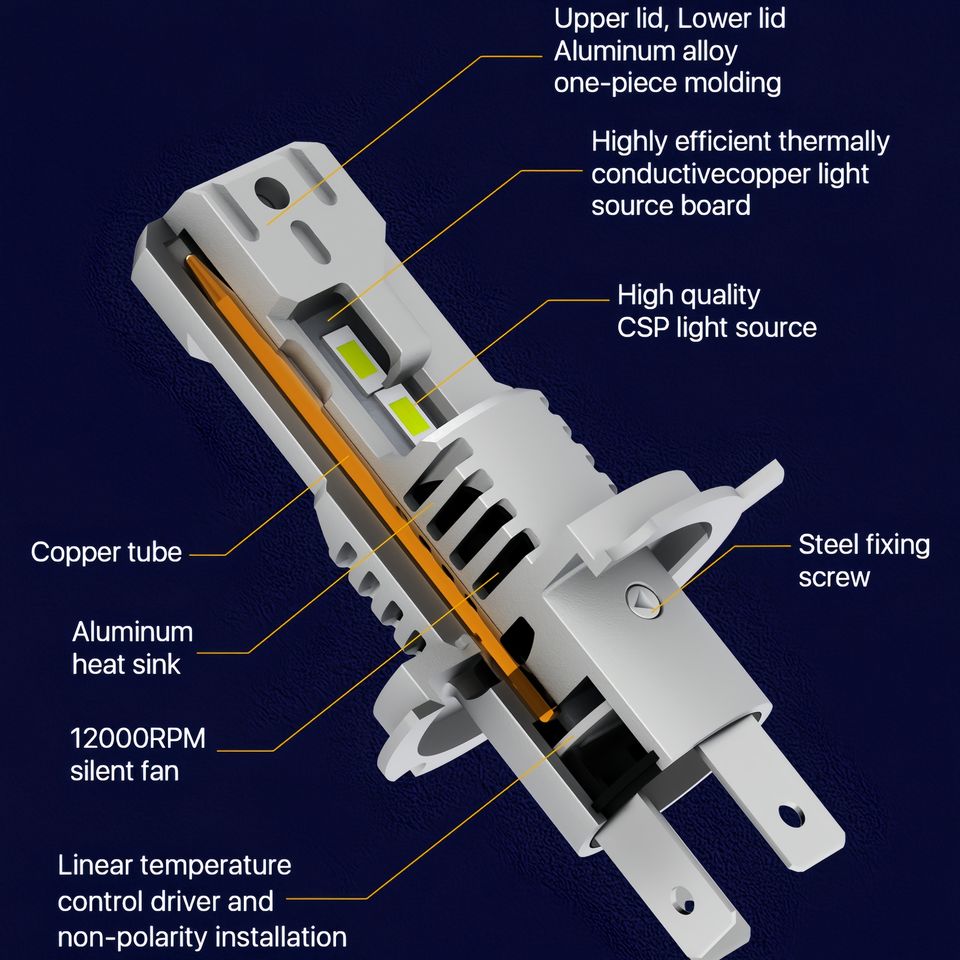 Upper lid, Lower lid
Aluminum alloy
one-piece molding

Highly efficient thermally conductivecopper light source board

High quality
CSP light source

Copper tube

Steel fixing screw

Aluminum heat sink

12000RPM silent fan

Linear temperature control driver and non-polarity installation