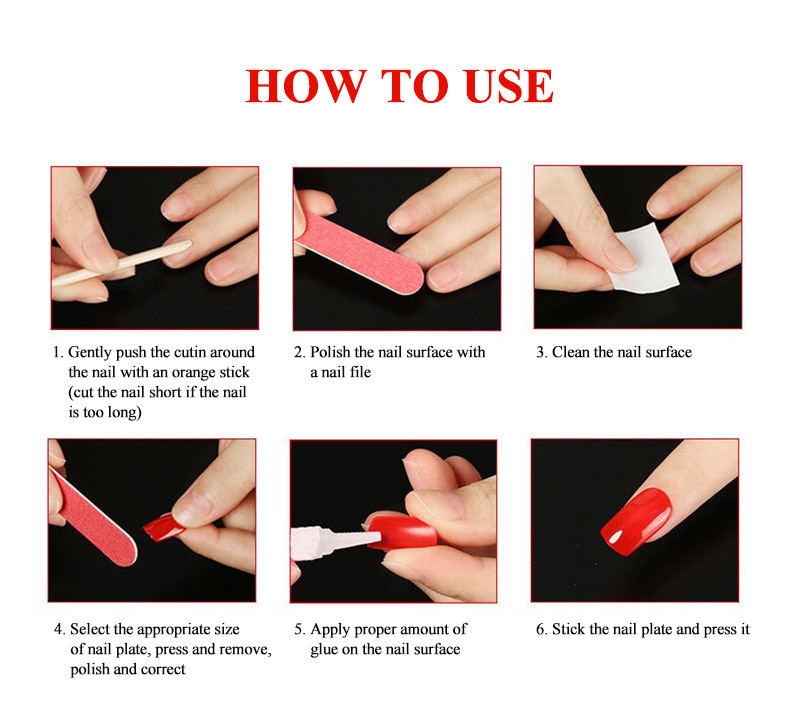 HOW TO USE

1. Gently push the cutin around the nail with an orange stick (cut the nail short if the nail is too long)

2. Polish the nail surface with a nail file

3. Clean the nail surface

4. Select the appropriate size of nail plate, press and remove, polish and correct

5. Apply proper amount of glue on the nail surface

6. Stick the nail plate and press it