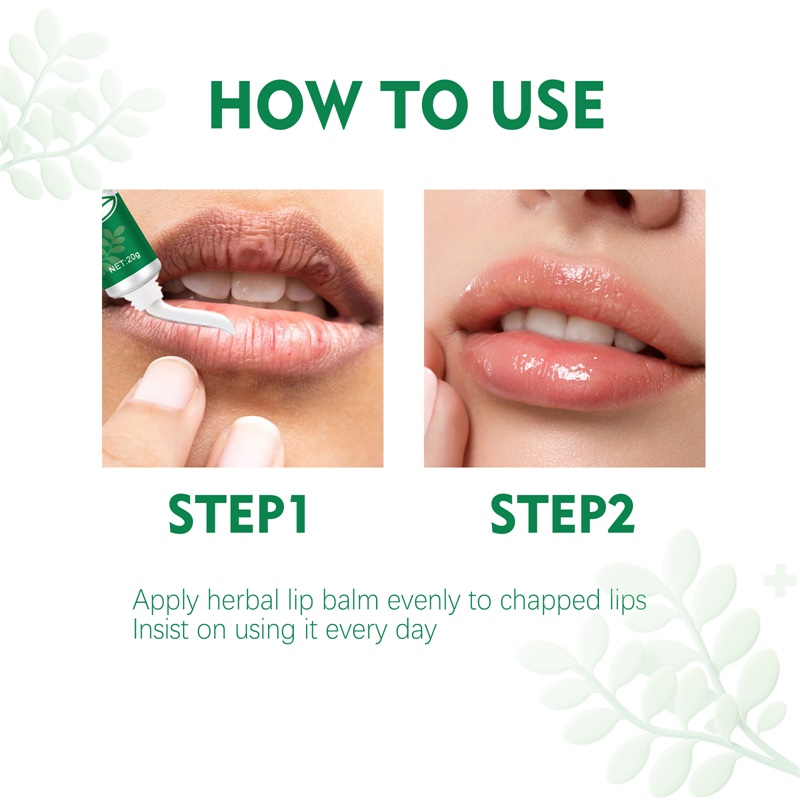 HOW TO USE

NET:20g

STEP1

STEP2

Apply herbal lip balm evenly to chapped lips
Insist on using it every day